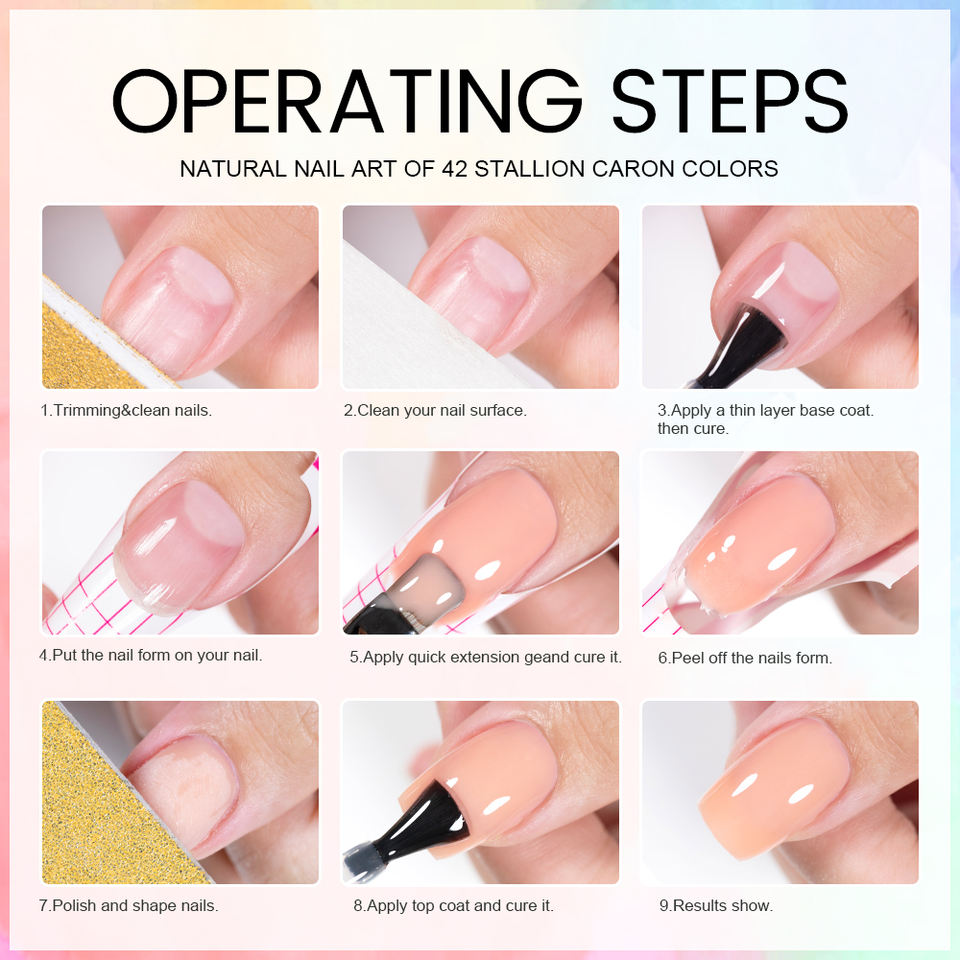 OPERATING STEPS

NATURAL NAIL ART OF 42 STALLION CARON COLORS

1.Trimming&clean nails.

2.Clean your nail surface.

3.Apply a thin layer base coat. then cure.

4.Put the nail form on your nail.

5.Apply quick extension geand cure it.

6.Peel off the nails form.

7.Polish and shape nails.

8.Apply top coat and cure it.

9.Results show.