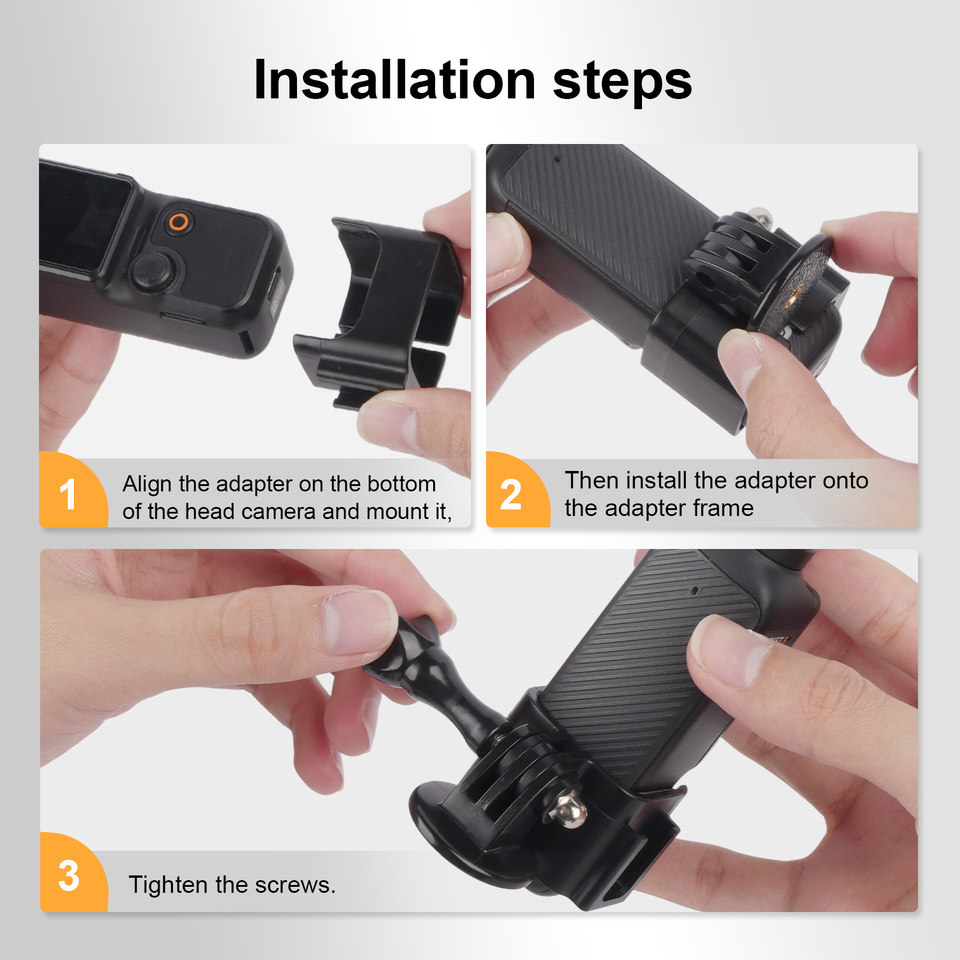 Installation steps

1
Align the adapter on the bottom of the head camera and mount it,

2
Then install the adapter onto the adapter frame

3
Tighten the screws.