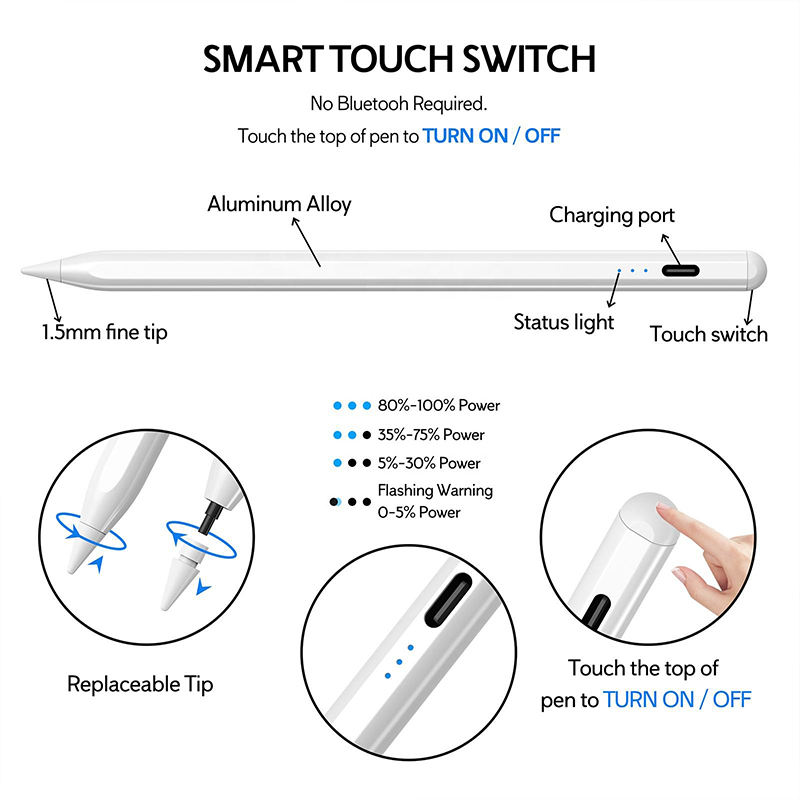 SMART TOUCH SWITCH

No Bluetooh Required.

Touch the top of pen to TURN ON / OFF

Aluminum Alloy

Charging port

1.5mm fine tip

Status light

Touch switch

80%-100% Power

35%-75% Power

5%-30% Power

Flashing Warning
0-5% Power

Replaceable Tip

Touch the top of pen to TURN ON / OFF