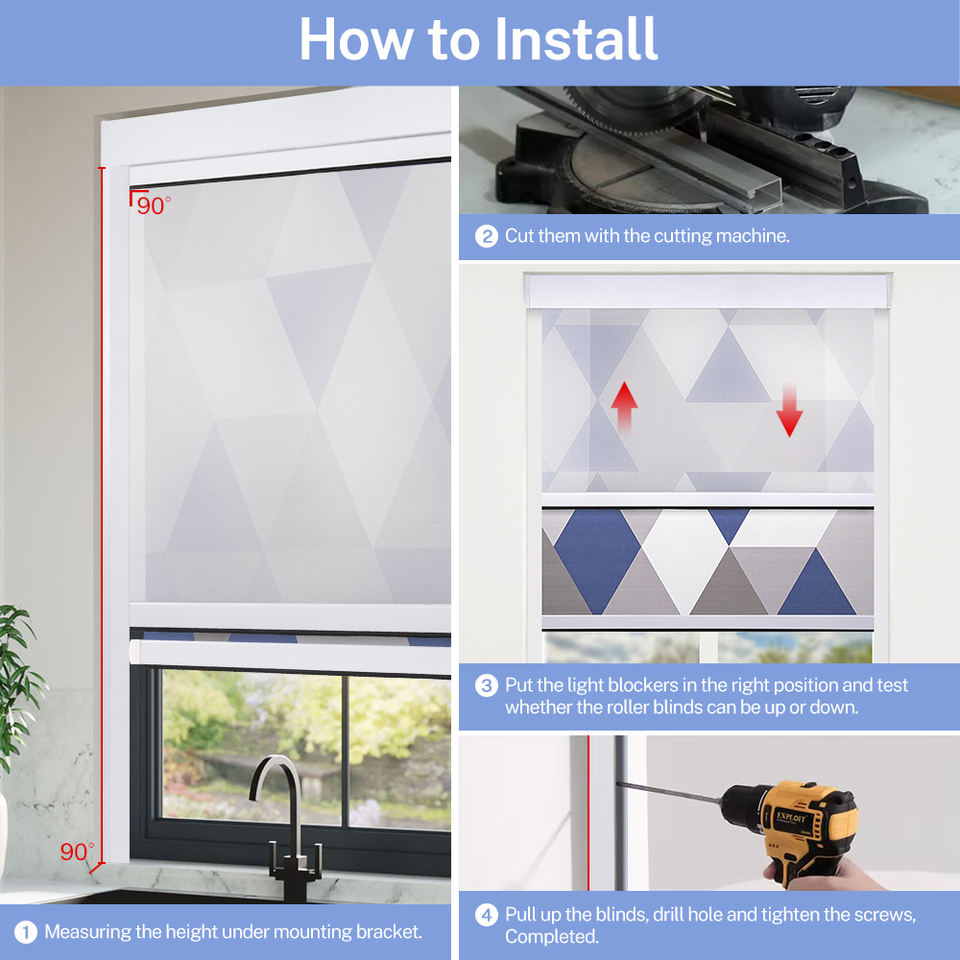 How to Install

90°

90°

1 Measuring the height under mounting bracket.

2 Cut them with the cutting machine.

3 Put the light blockers in the right position and test whether the roller blinds can be up or down.

EXPLOIT

4 Pull up the blinds, drill hole and tighten the screws, Completed.