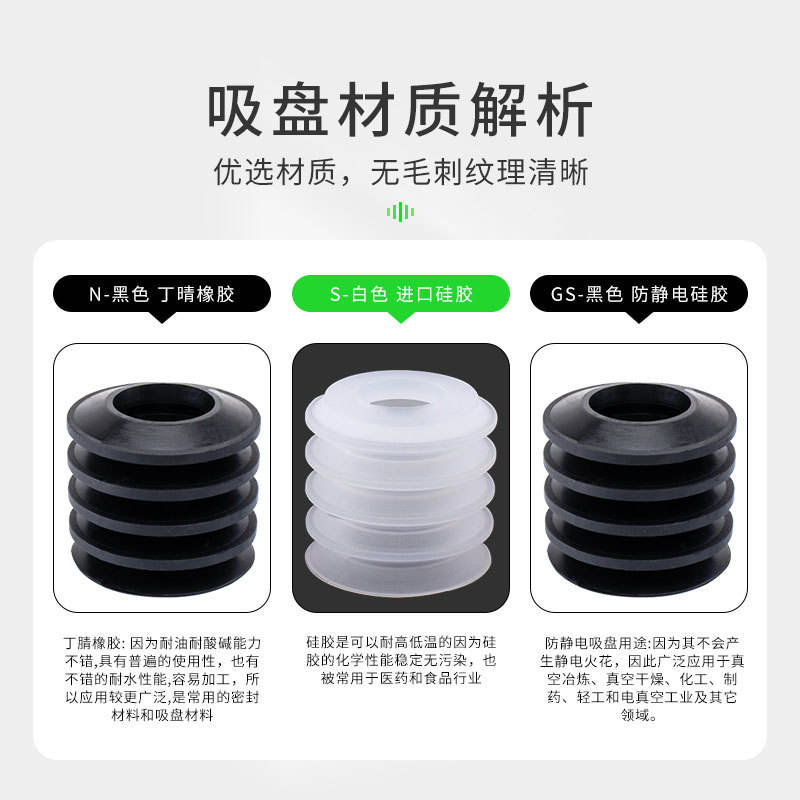 吸盘材质解析

优选材质，无毛刺纹理清晰

N-黑色 丁晴橡胶

S-白色 进口硅胶

GS-黑色 防静电硅胶

丁腈橡胶: 因为耐油耐酸碱能力不错,具有普遍的使用性，也有不错的耐水性能,容易加工，所以应用较更广泛,是常用的密封材料和吸盘材料

硅胶是可以耐高低温的因为硅胶的化学性能稳定无污染，也被常用于医药和食品行业

防静电吸盘用途:因为其不会产生静电火花，因此广泛应用于真空冶炼、真空干燥、化工、制药、轻工和电真空工业及其它领域。