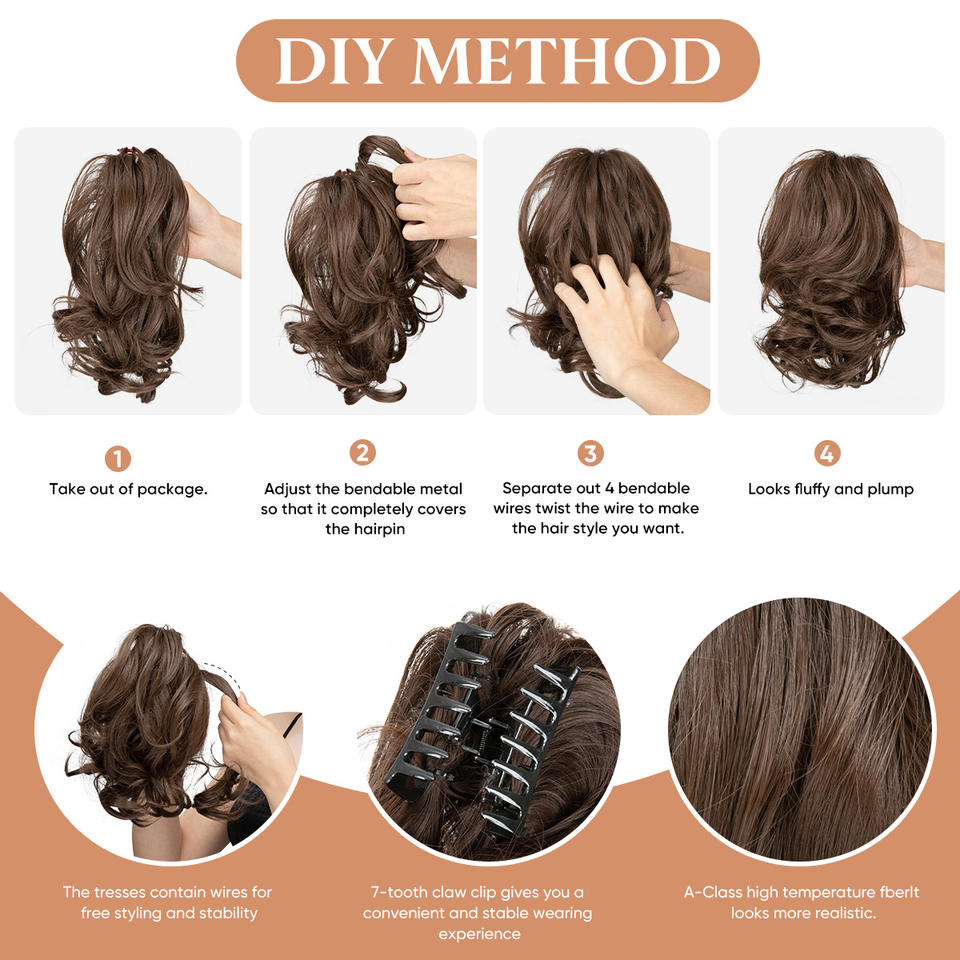 DIY METHOD

1
Take out of package.

2
Adjust the bendable metal so that it completely covers the hairpin

3
Separate out 4 bendable wires twist the wire to make the hair style you want.

4
Looks fluffy and plump

The tresses contain wires for free styling and stability

7-tooth claw clip gives you a convenient and stable wearing experience

A-Class high temperature fberIt looks more realistic.