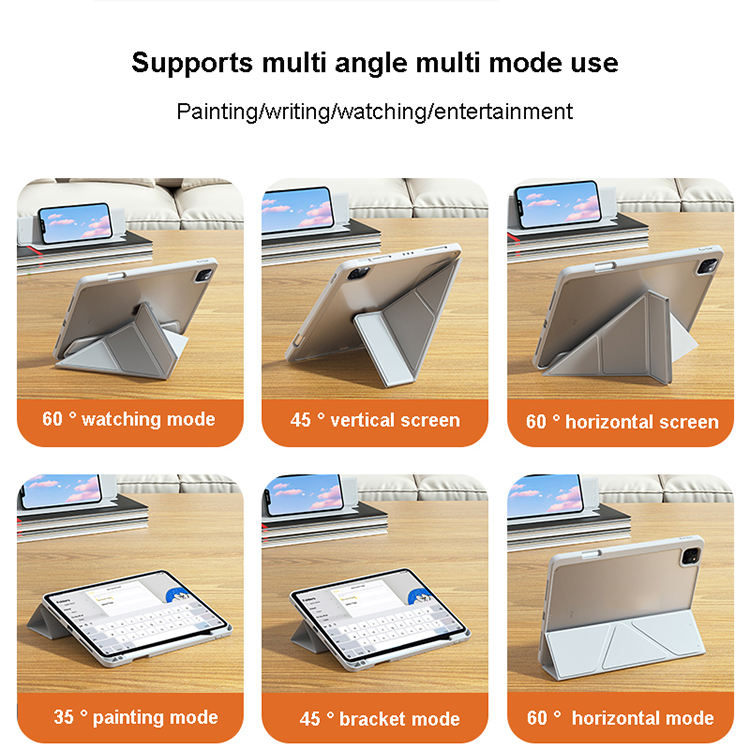 Supports multi angle multi mode use

Painting/writing/watching/entertainment

60 ° watching mode

45 ° vertical screen

60 ° horizontal screen

35 ° painting mode

45 ° bracket mode

60 ° horizontal mode