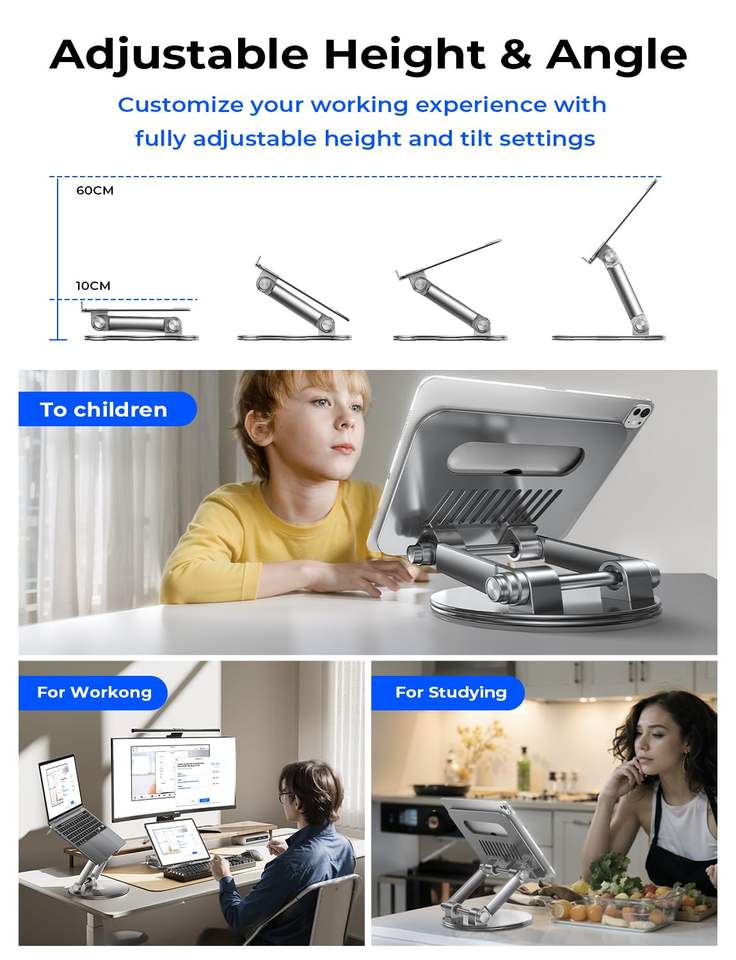 Adjustable Height & Angle

Customize your working experience with fully adjustable height and tilt settings

60CM

10CM

To children

For Workong

For Studying