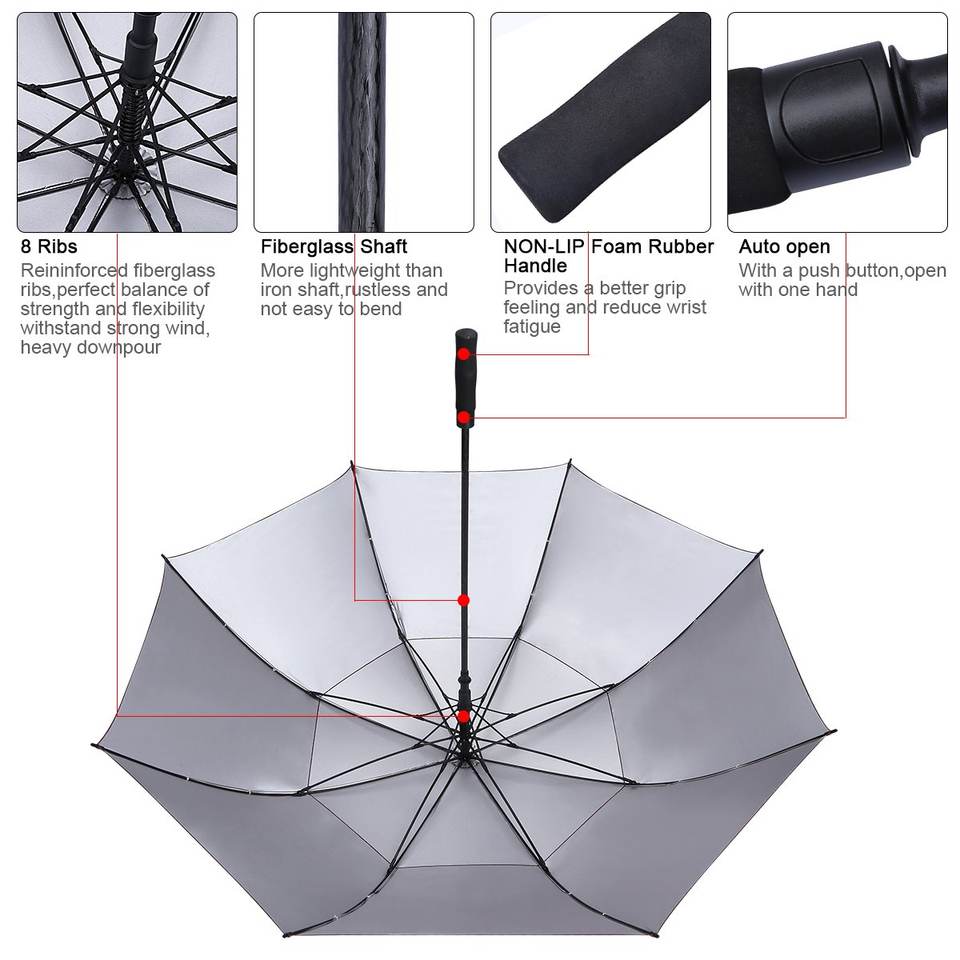 8 Ribs
Reininforced fiberglass ribs,perfect balance of strength and flexibility withstand strong wind, heavy downpour

Fiberglass Shaft
More lightweight than iron shaft,rustless and not easy to bend

NON-LIP Foam Rubber Handle
Provides a better grip feeling and reduce wrist fatigue

Auto open
With a push button,open with one hand