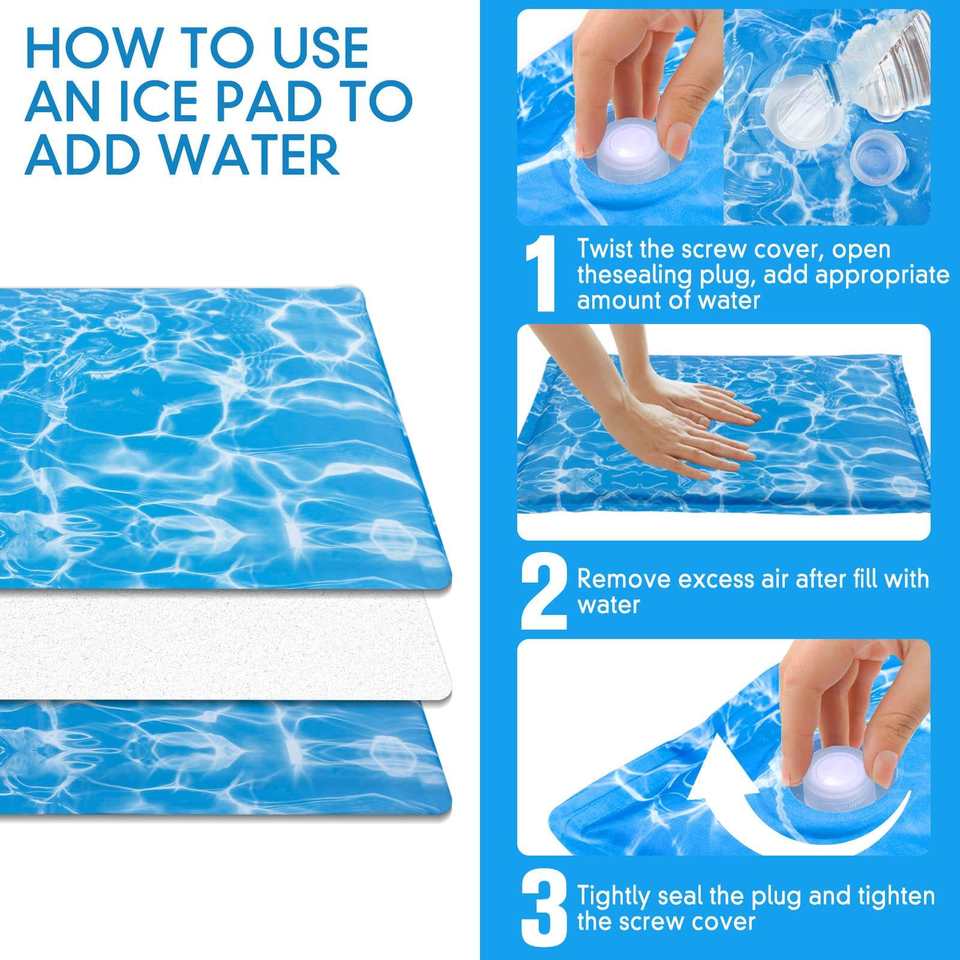 HOW TO USE AN ICE PAD TO ADD WATER

1 Twist the screw cover, open thesealing plug, add appropriate amount of water

2 Remove excess air after fill with water

3 Tightly seal the plug and tighten the screw cover