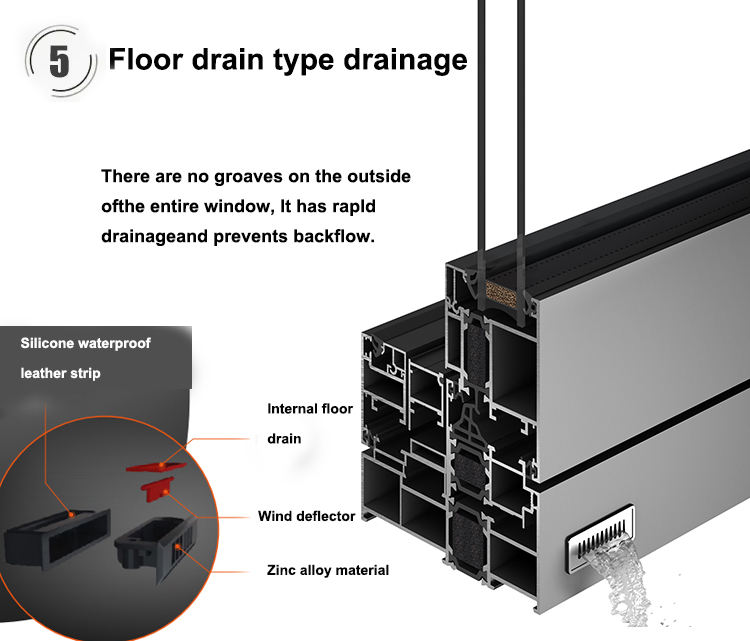 5 Floor drain type drainage

There are no groaves on the outside ofthe entire window, It has rapld drainageand prevents backflow.

Silicone waterproof leather strip

Internal floor drain

Wind deflector

Zinc alloy material