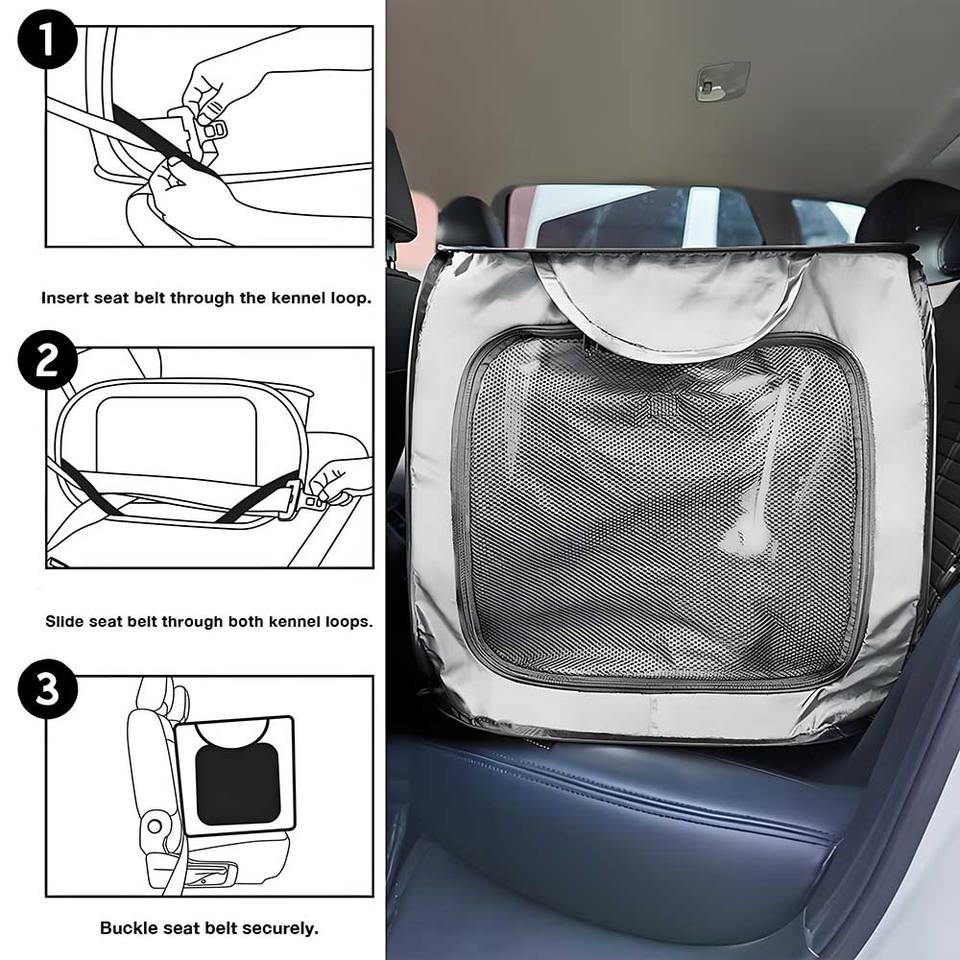 1

Insert seat belt through the kennel loop.

2

Slide seat belt through both kennel loops.

3

Buckle seat belt securely.