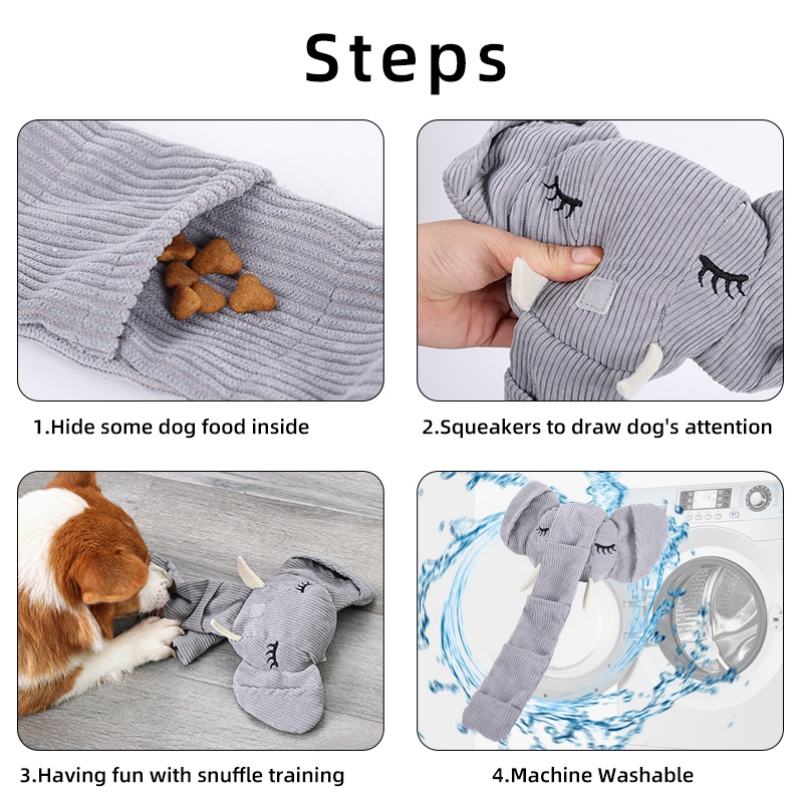 Steps

1.Hide some dog food inside

2.Squeakers to draw dog's attention

3.Having fun with snuffle training

4.Machine Washable