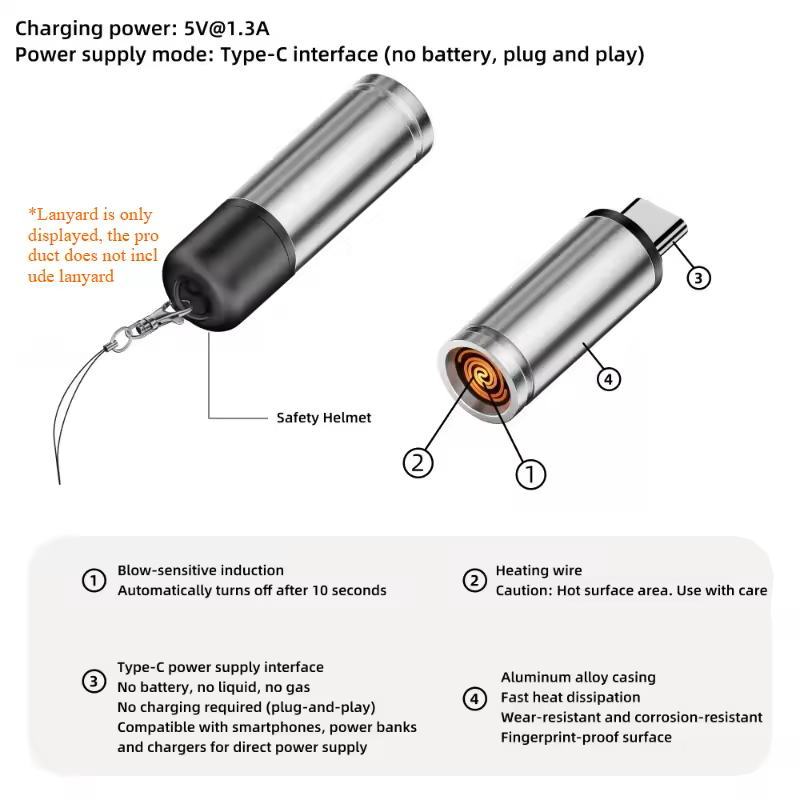 Charging power: 5V@1.3A
Power supply mode: Type-C interface (no battery, plug and play)

*Lanyard is only displayed, the pro duct does not incl ude lanyard

Safety Helmet

3

4

2

1

1 Blow-sensitive induction
Automatically turns off after 10 seconds

2 Heating wire
Caution: Hot surface area. Use with care

3 Type-C power supply interface
No battery, no liquid, no gas
No charging required (plug-and-play)
Compatible with smartphones, power banks and chargers for direct power supply

4 Aluminum alloy casing
Fast heat dissipation
Wear-resistant and corrosion-resistant
Fingerprint-proof surface