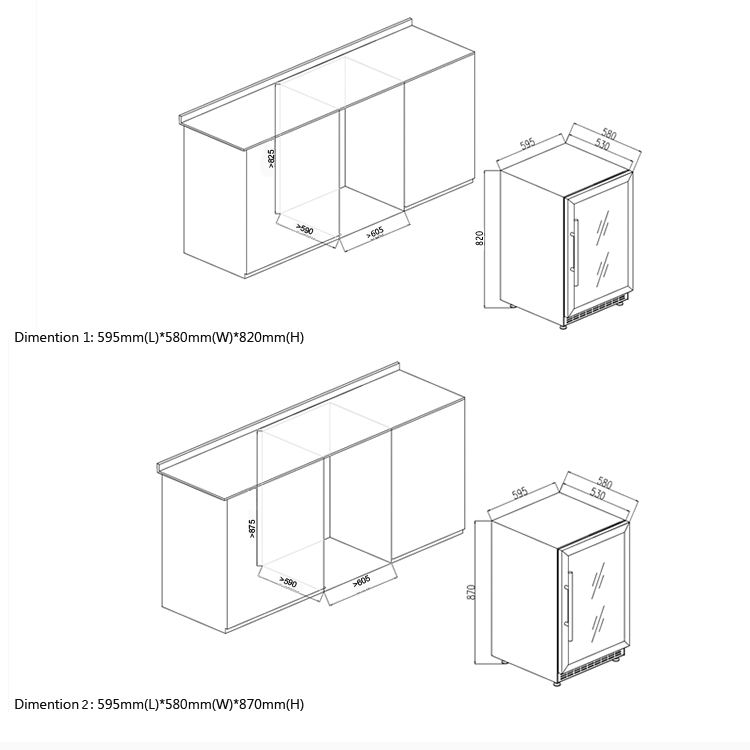 >825

>590

>605

595

580

530

820

Dimention 1: 595mm(L)*580mm(W)*820mm(H)

>875

>590

>605

595

580

530

870

Dimention 2: 595mm(L)*580mm(W)*870mm(H)