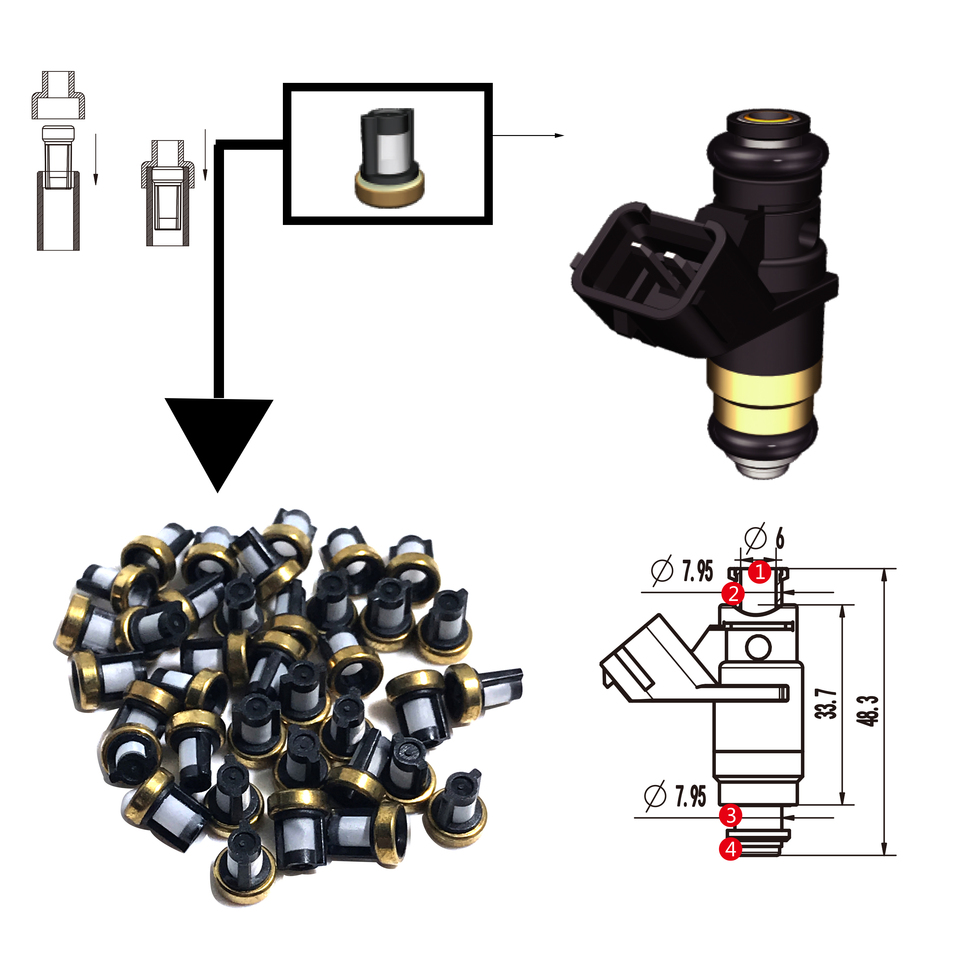 $\varnothing$ 6
$\varnothing$ 7.95
1
2
33.7
48.3
$\varnothing$ 7.95
3
4