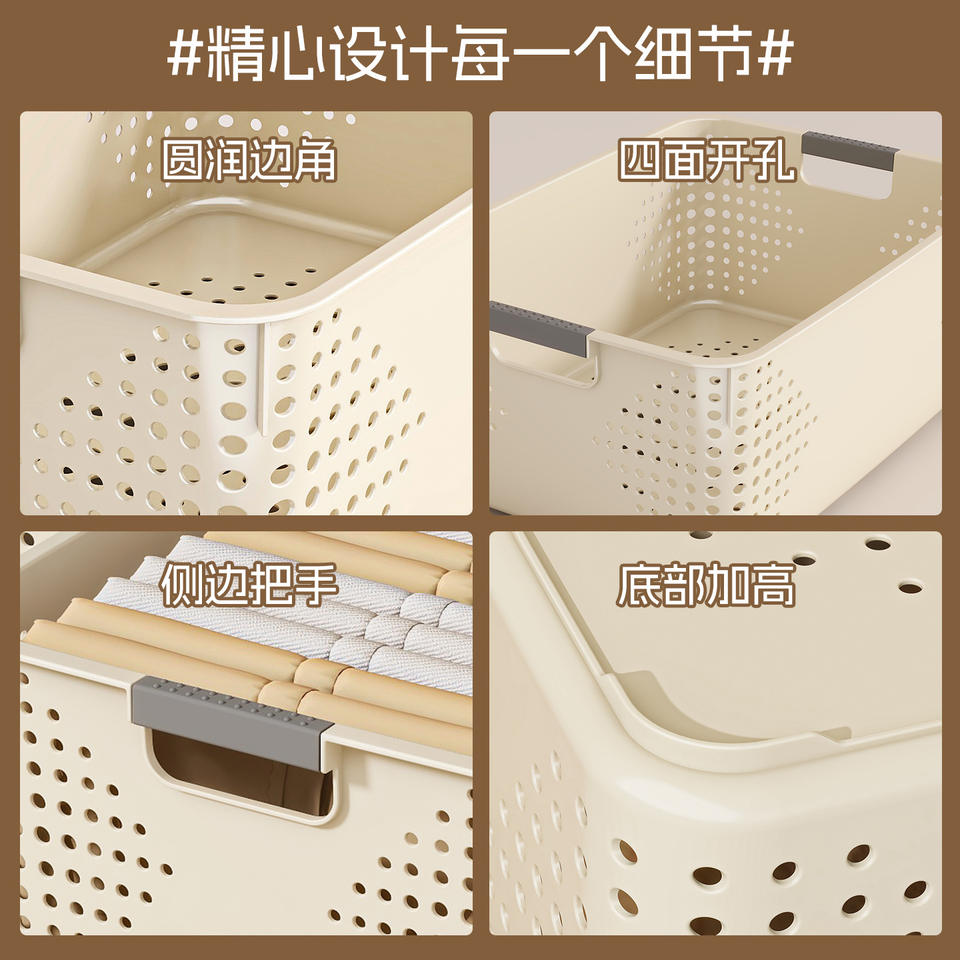 #精心设计每一个细节#

圆润边角

四面开孔

侧边把手

底部加高