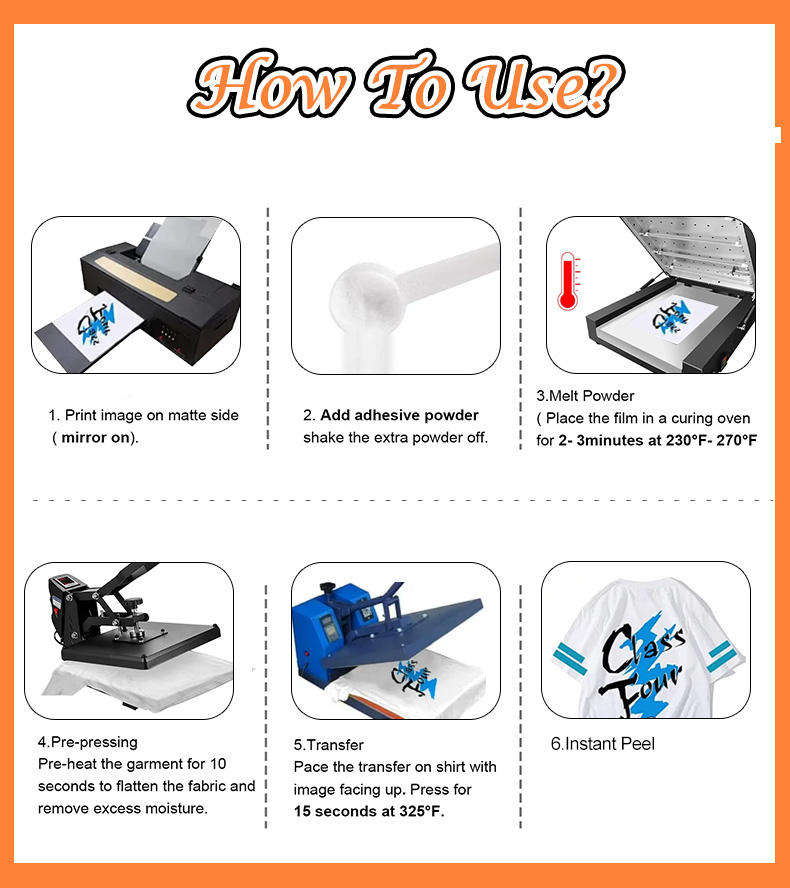 How To Use?

1. Print image on matte side ( mirror on).

2. Add adhesive powder shake the extra powder off.

3.Melt Powder
( Place the film in a curing oven for 2- 3minutes at 230°F- 270°F

4.Pre-pressing
Pre-heat the garment for 10 seconds to flatten the fabric and remove excess moisture.

5.Transfer
Pace the transfer on shirt with image facing up. Press for 15 seconds at 325°F.

Class Four

6.Instant Peel