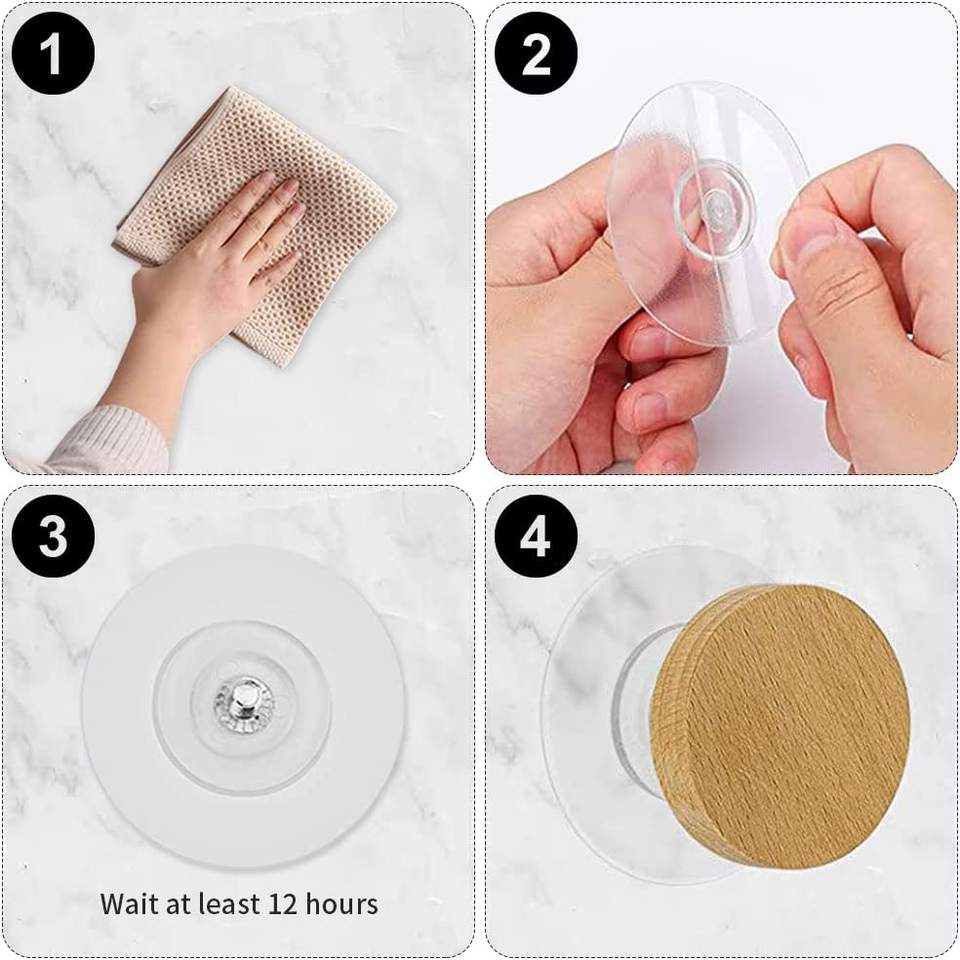 1

2

3

Wait at least 12 hours

4