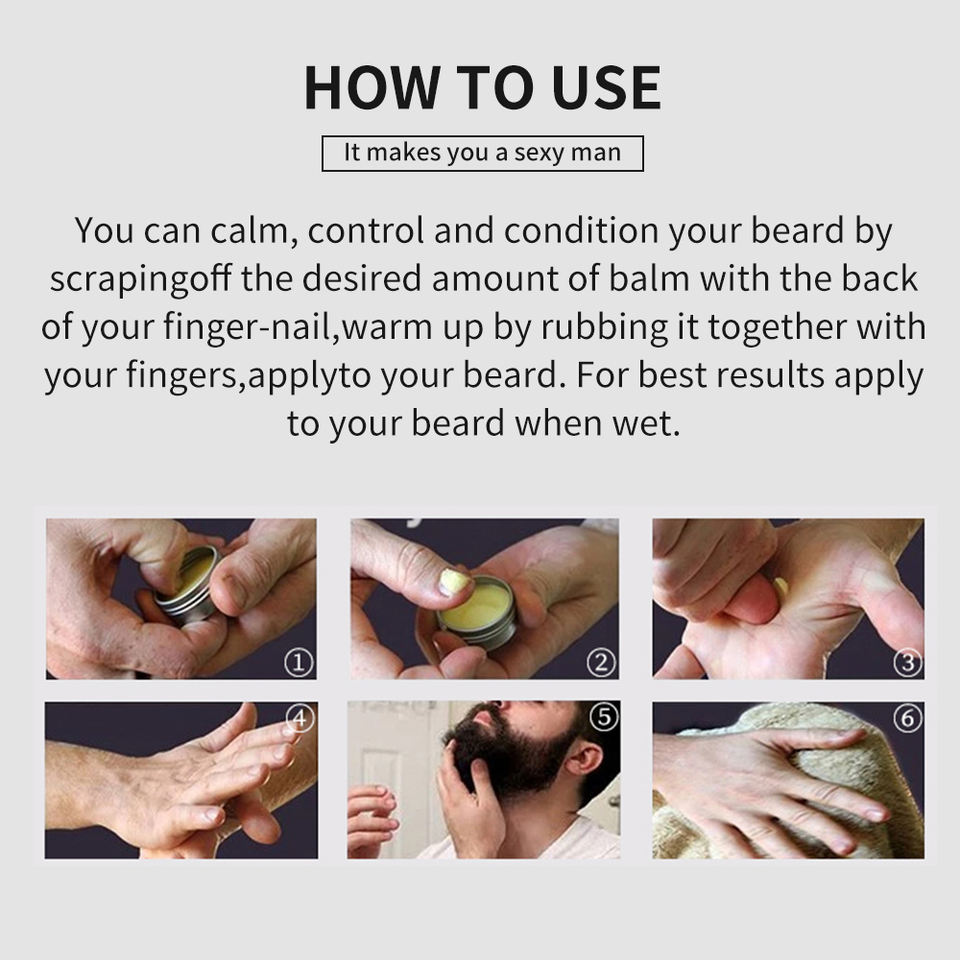 HOW TO USE

It makes you a sexy man

You can calm, control and condition your beard by scrapingoff the desired amount of balm with the back of your finger-nail,warm up by rubbing it together with your fingers,applyto your beard. For best results apply to your beard when wet.

①

②

③

④

⑤

⑥