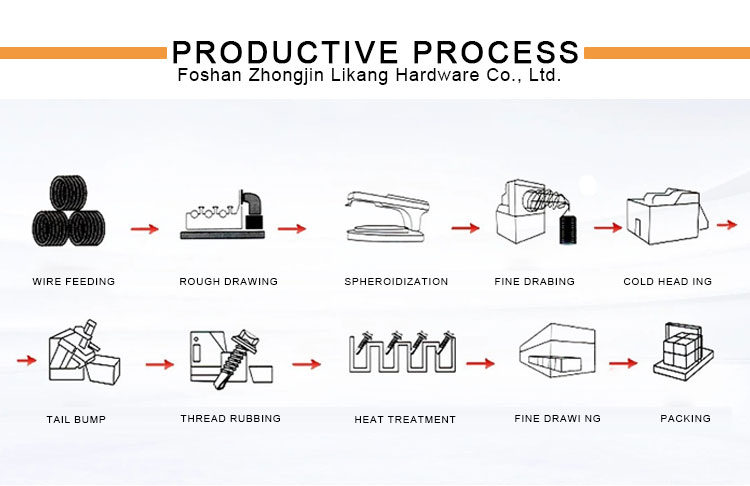 PRODUCTIVE PROCESS
Foshan Zhongjin Likang Hardware Co., Ltd.

WIRE FEEDING

ROUGH DRAWING

SPHEROIDIZATION

FINE DRABING

COLD HEAD ING

TAIL BUMP

THREAD RUBBING

HEAT TREATMENT

FINE DRAWI NG

PACKING