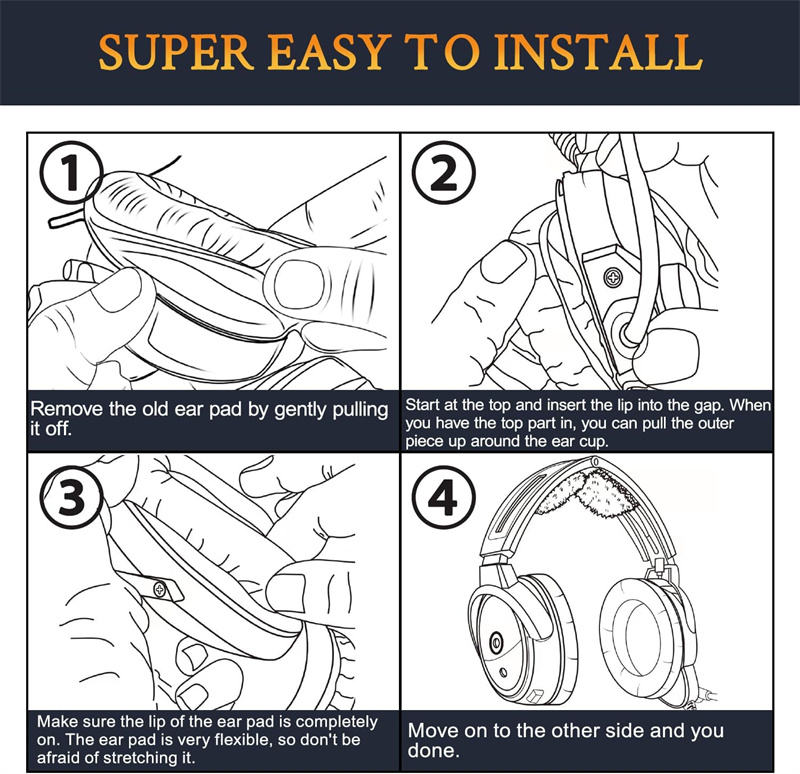 SUPER EASY TO INSTALL

1

Remove the old ear pad by gently pulling it off.

2

Start at the top and insert the lip into the gap. When you have the top part in, you can pull the outer piece up around the ear cup.

3

Make sure the lip of the ear pad is completely on. The ear pad is very flexible, so don't be afraid of stretching it.

4

Move on to the other side and you done.