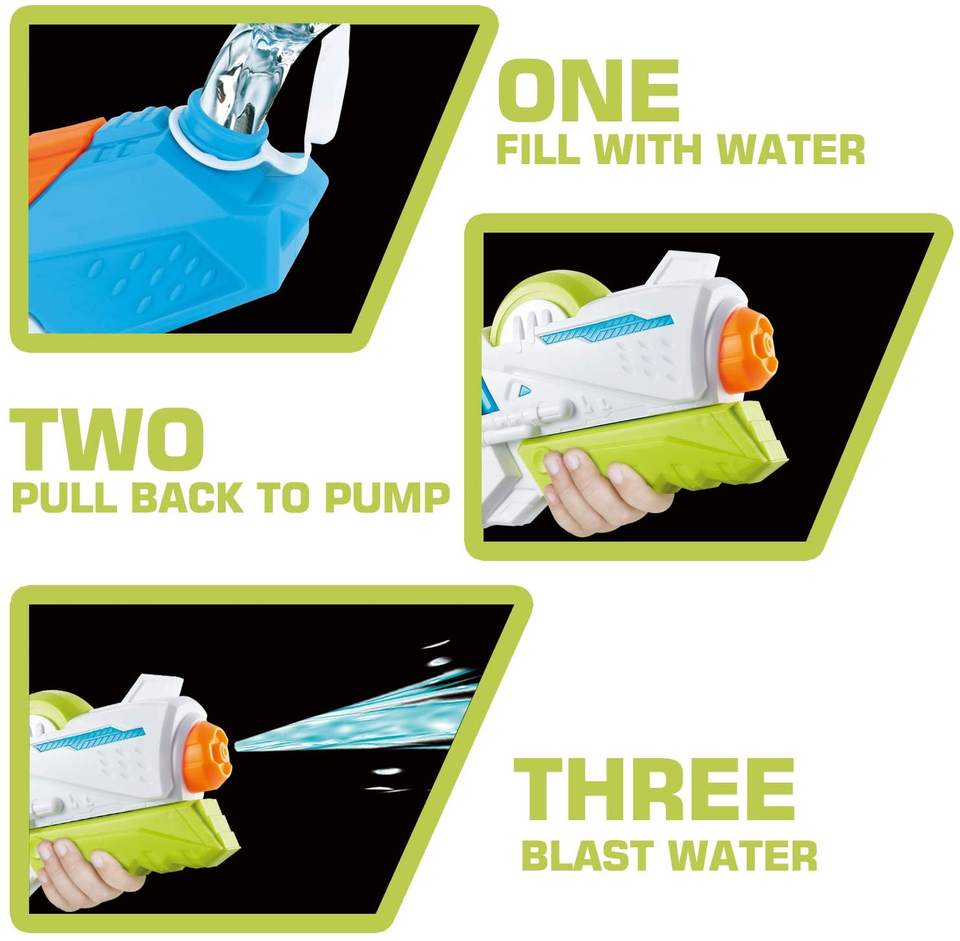 ONE
FILL WITH WATER

TWO
PULL BACK TO PUMP

THREE
BLAST WATER