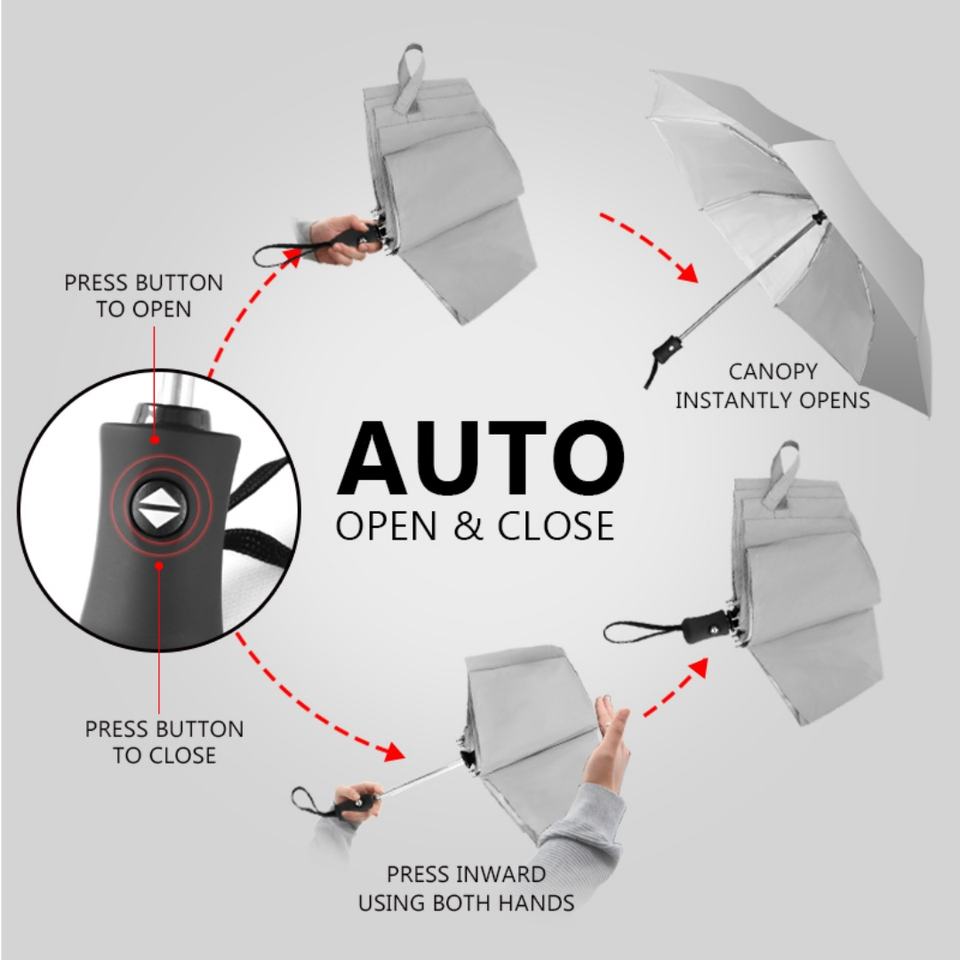 PRESS BUTTON
TO OPEN

CANOPY
INSTANTLY OPENS

AUTO
OPEN & CLOSE

PRESS BUTTON
TO CLOSE

PRESS INWARD
USING BOTH HANDS