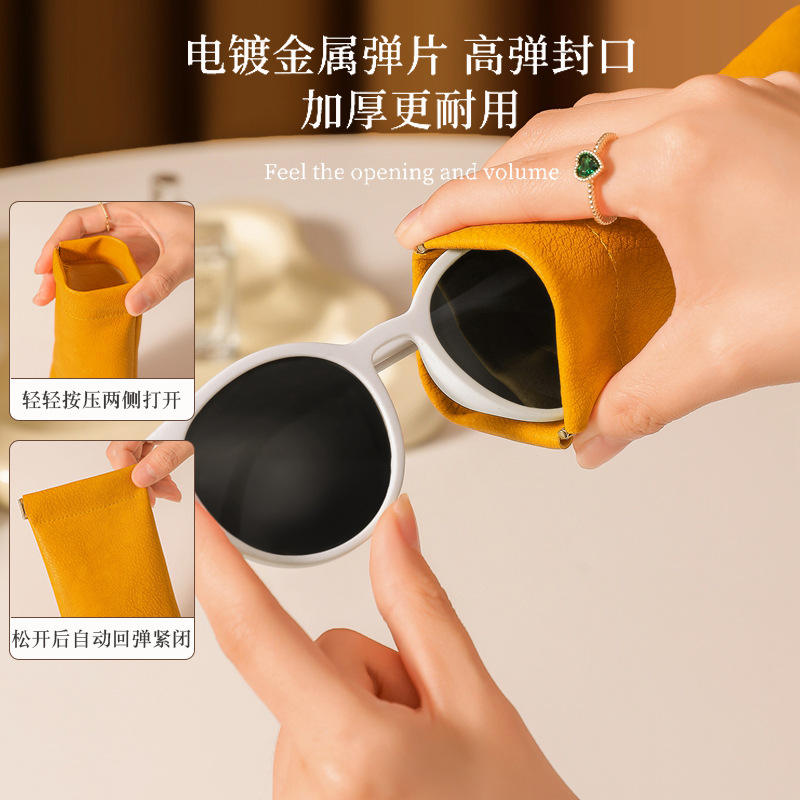 电镀金属弹片 高弹封口
加厚更耐用

Feel the opening and volume

轻轻按压两侧打开

松开后自动回弹紧闭