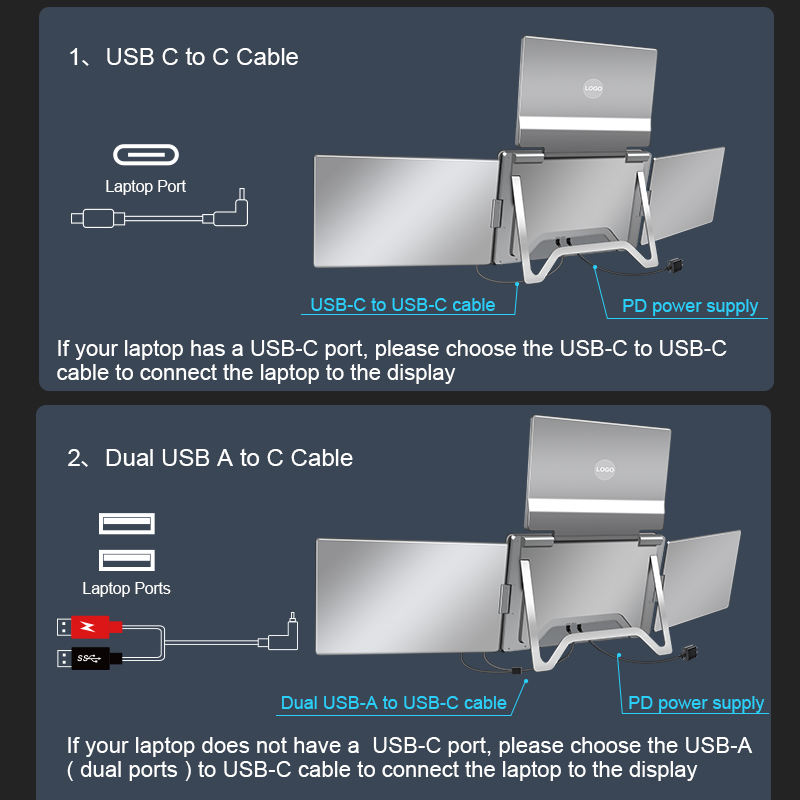 1、USB C to C Cable

LOGO

Laptop Port

USB-C to USB-C cable

PD power supply

If your laptop has a USB-C port, please choose the USB-C to USB-C cable to connect the laptop to the display

2、Dual USB A to C Cable

LOGO

Laptop Ports

SS

Dual USB-A to USB-C cable

PD power supply

If your laptop does not have a USB-C port, please choose the USB-A ( dual ports ) to USB-C cable to connect the laptop to the display