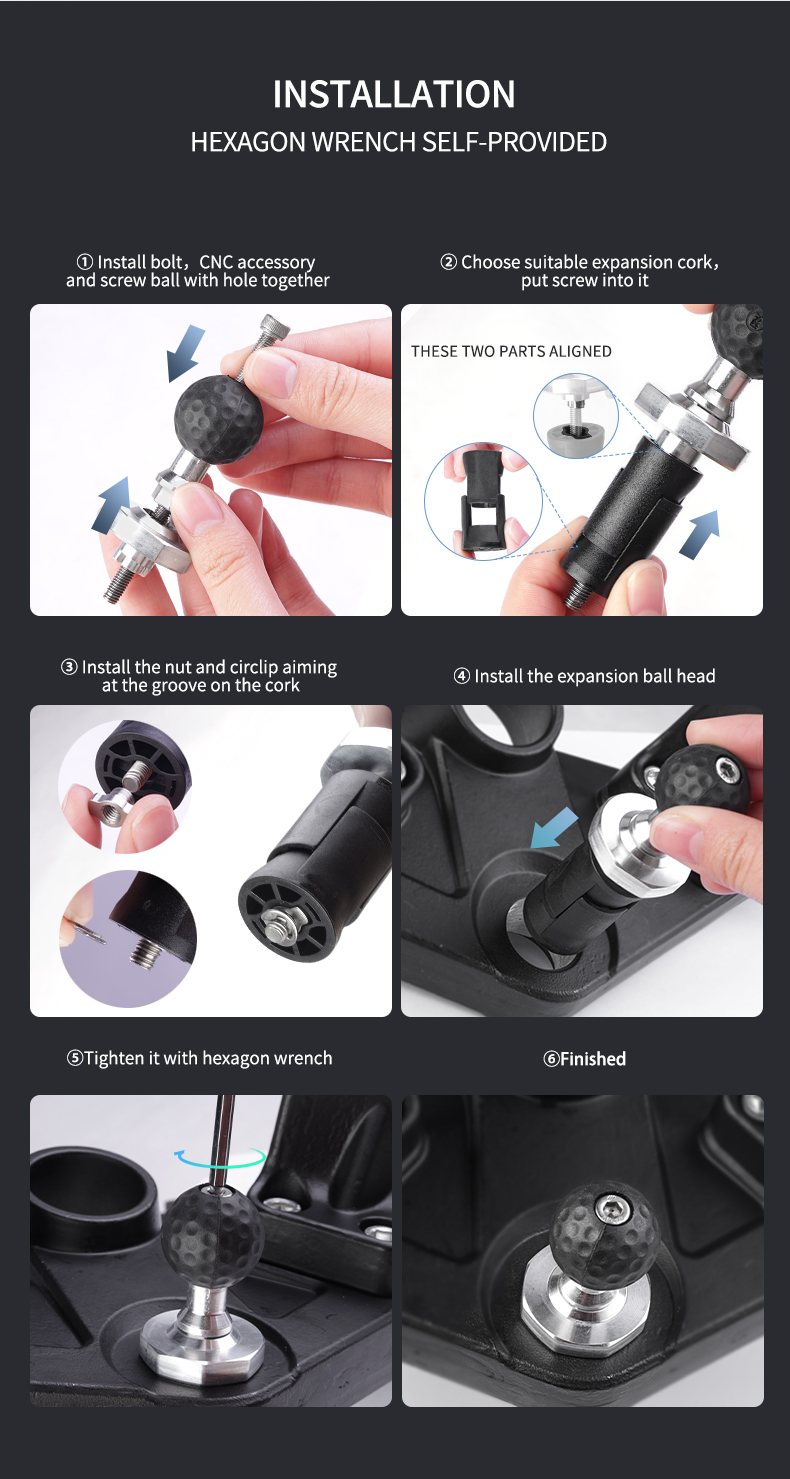 INSTALLATION

HEXAGON WRENCH SELF-PROVIDED

① Install bolt，CNC accessory and screw ball with hole together

② Choose suitable expansion cork，put screw into it

THESE TWO PARTS ALIGNED

③ Install the nut and circlip aiming at the groove on the cork

④ Install the expansion ball head

⑤Tighten it with hexagon wrench

⑥Finished