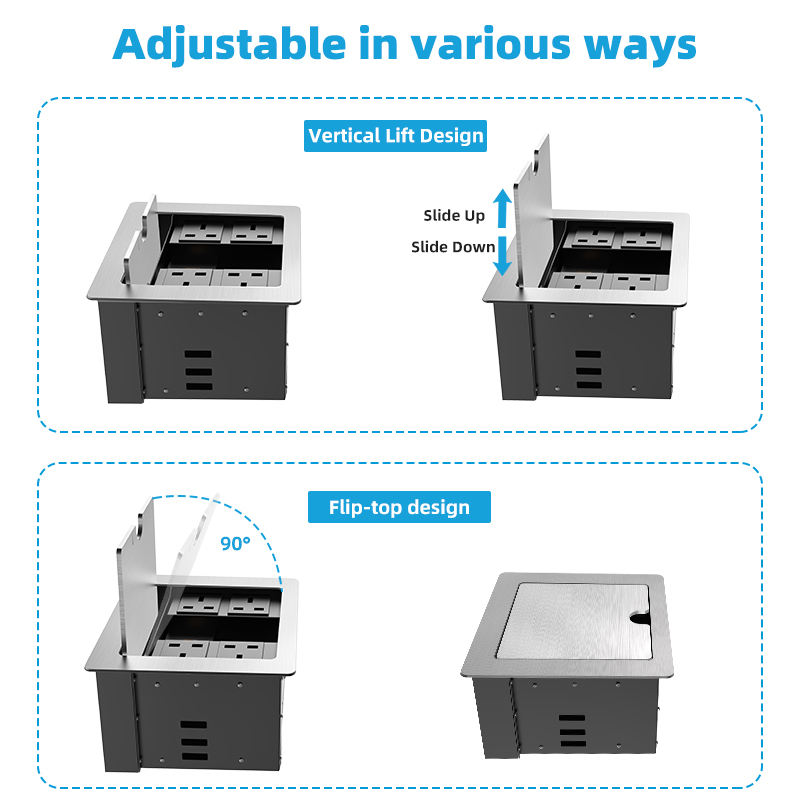 Adjustable in various ways

Vertical Lift Design

Slide Up

Slide Down

Flip-top design

90°