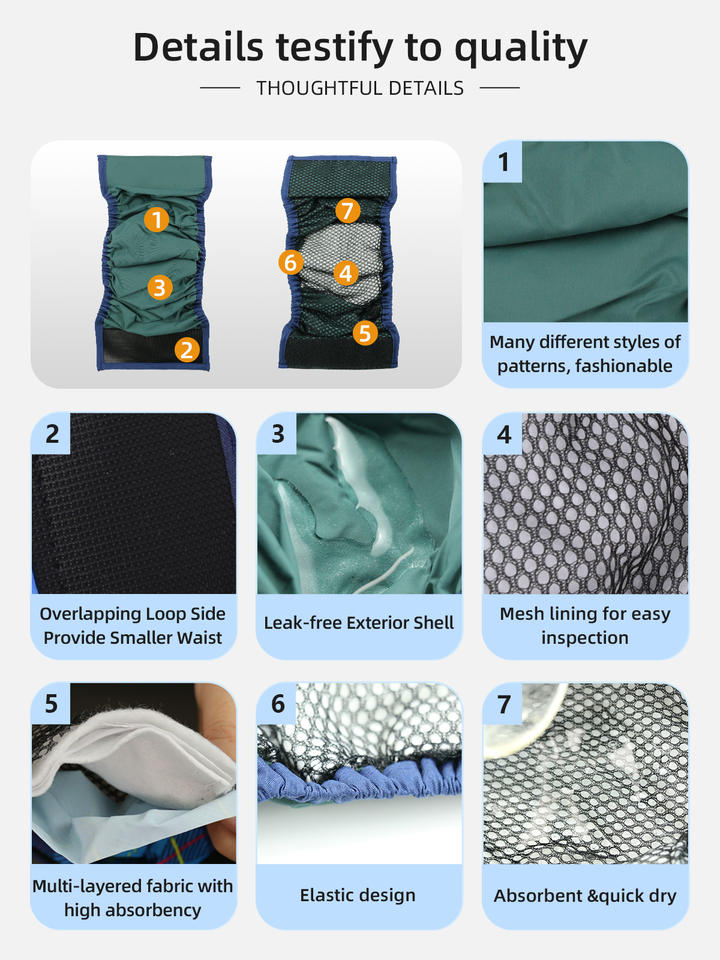 Details testify to quality

THOUGHTFUL DETAILS

1 3 2

7 6 4 5

1

Many different styles of patterns, fashionable

2

Overlapping Loop Side Provide Smaller Waist

3

Leak-free Exterior Shell

4

Mesh lining for easy inspection

5

Multi-layered fabric with high absorbency

6

Elastic design

7

Absorbent &quick dry