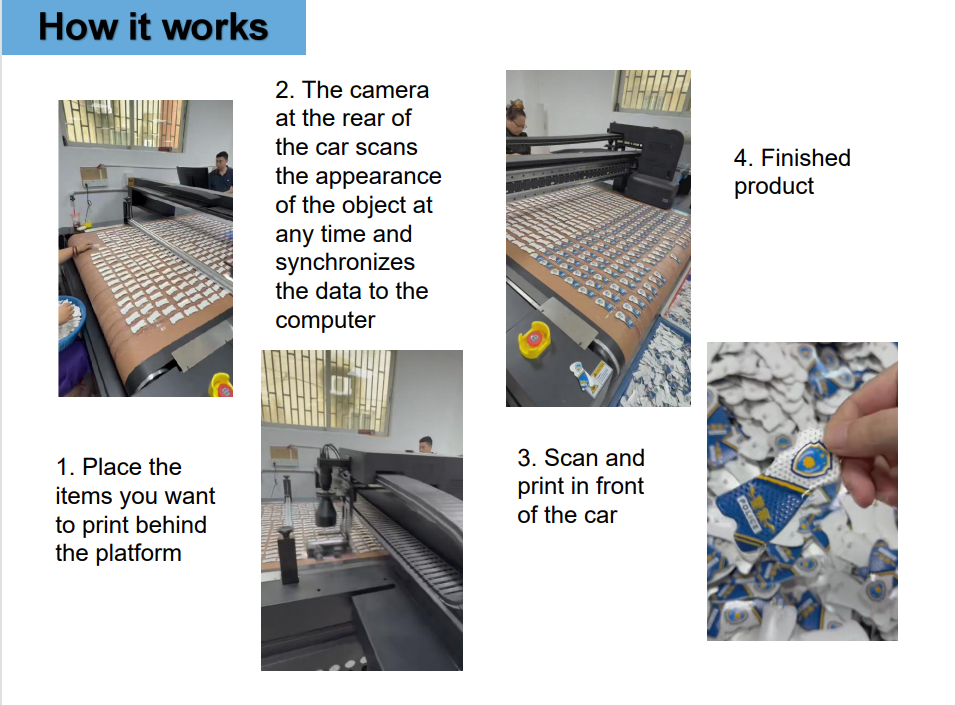 How it works

1. Place the items you want to print behind the platform

2. The camera at the rear of the car scans the appearance of the object at any time and synchronizes the data to the computer

3. Scan and print in front of the car

4. Finished product