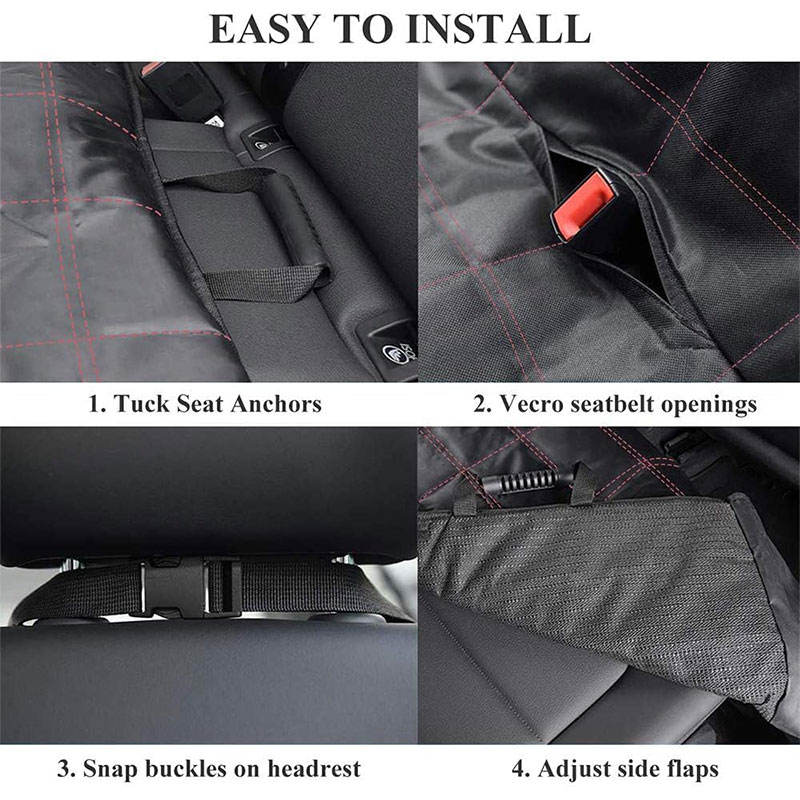 EASY TO INSTALL

1. Tuck Seat Anchors

2. Vecro seatbelt openings

3. Snap buckles on headrest

4. Adjust side flaps