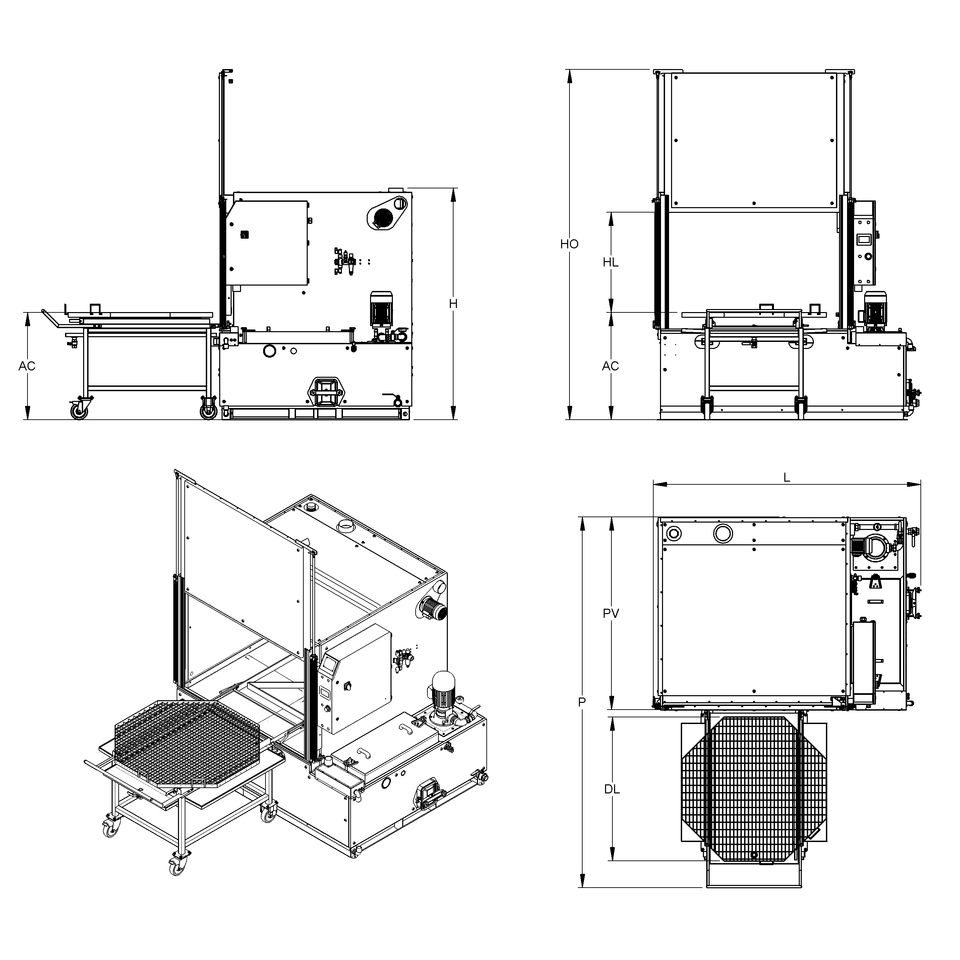 AC
H
HO
HL
AC
L
PV
P
DL