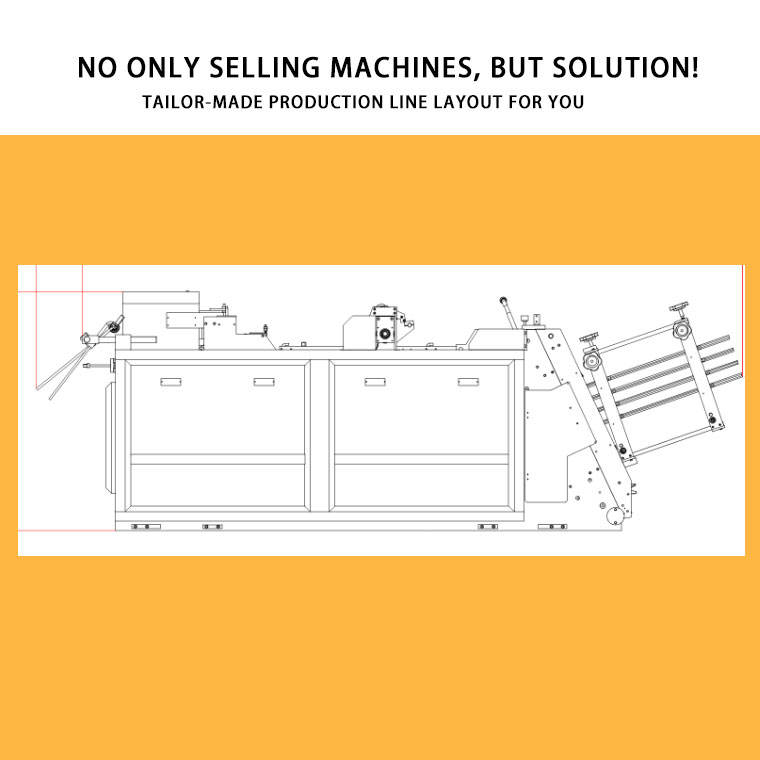 NO ONLY SELLING MACHINES, BUT SOLUTION!
TAILOR-MADE PRODUCTION LINE LAYOUT FOR YOU