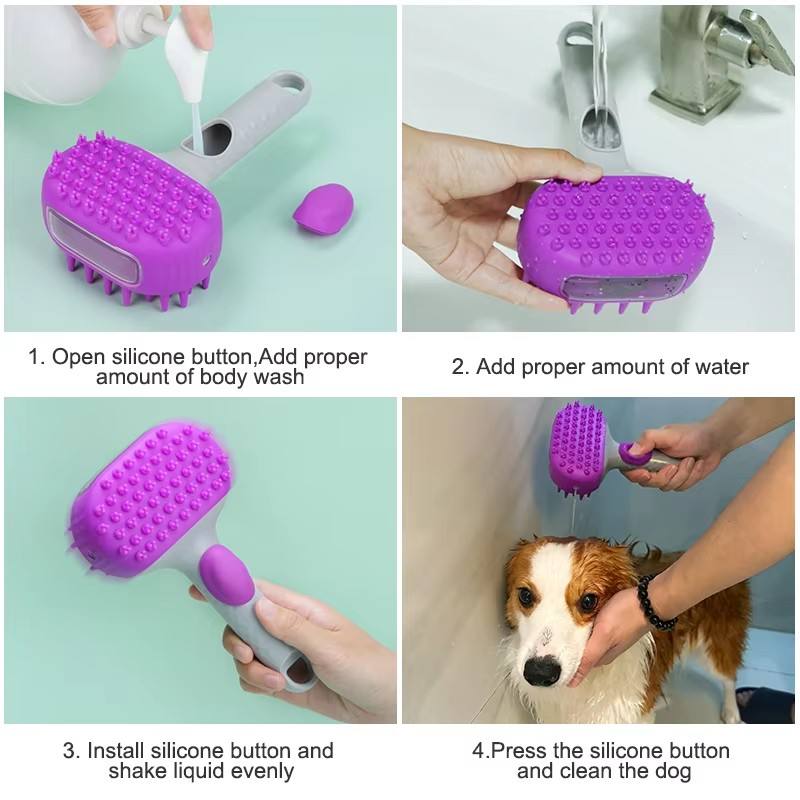 1. Open silicone button,Add proper amount of body wash

2. Add proper amount of water

3. Install silicone button and shake liquid evenly

4.Press the silicone button and clean the dog