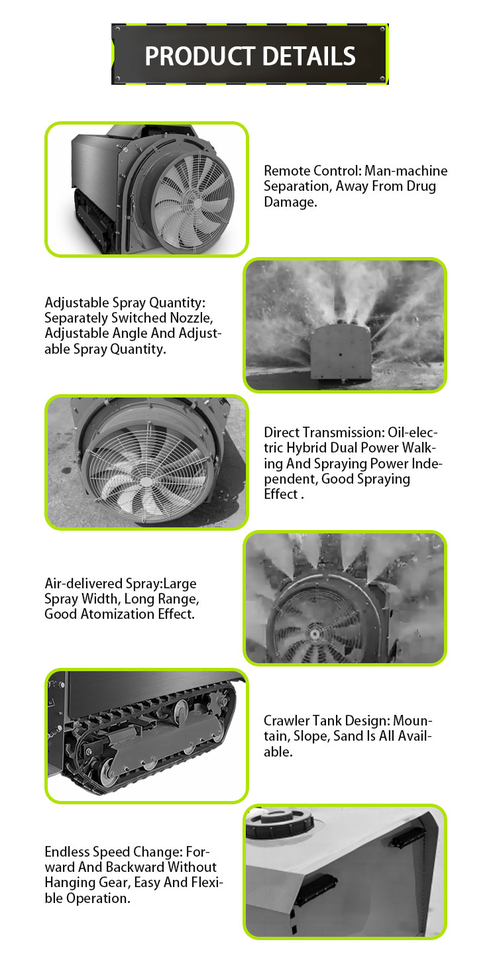 PRODUCT DETAILS

Remote Control: Man-machine Separation, Away From Drug Damage.

Adjustable Spray Quantity: Separately Switched Nozzle, Adjustable Angle And Adjustable Spray Quantity.

Direct Transmission: Oil-electric Hybrid Dual Power Walking And Spraying Power Independent, Good Spraying Effect .

Air-delivered Spray:Large Spray Width, Long Range, Good Atomization Effect.

Crawler Tank Design: Mountain, Slope, Sand Is All Available.

Endless Speed Change: Forward And Backward Without Hanging Gear, Easy And Flexible Operation.