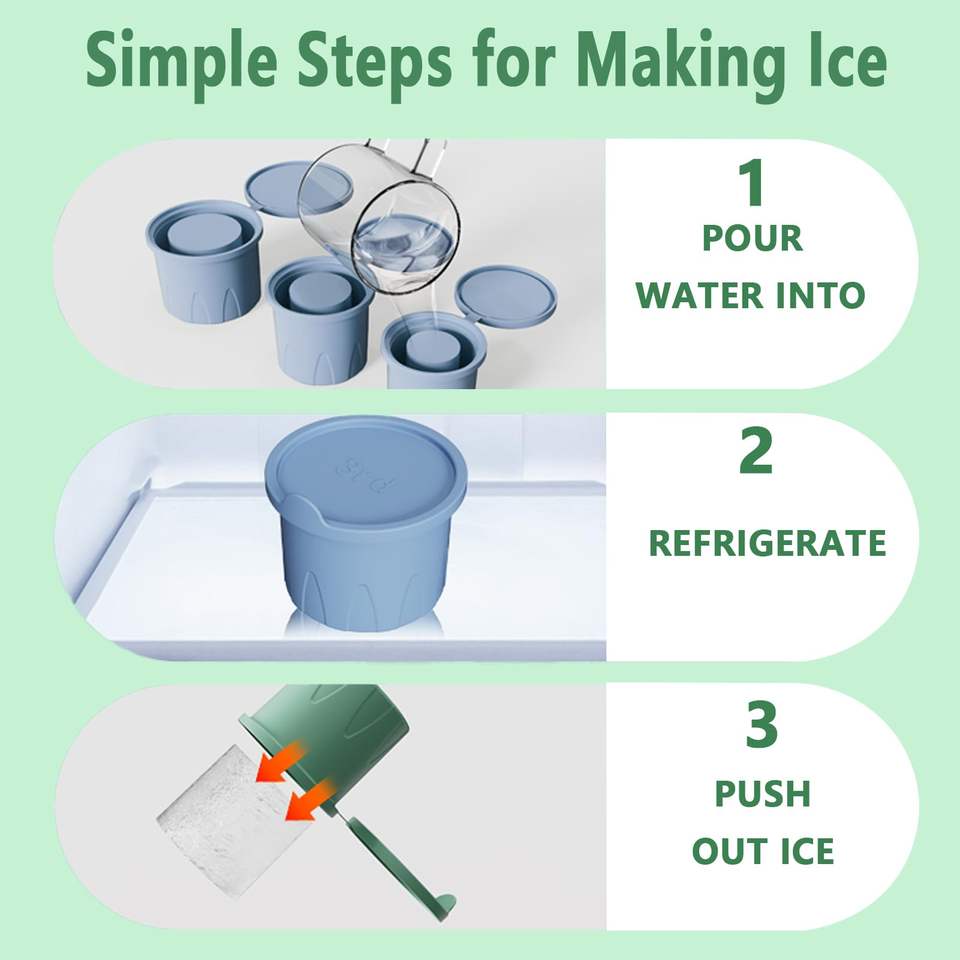 Simple Steps for Making Ice

1
POUR
WATER INTO

2
REFRIGERATE

3
PUSH
OUT ICE