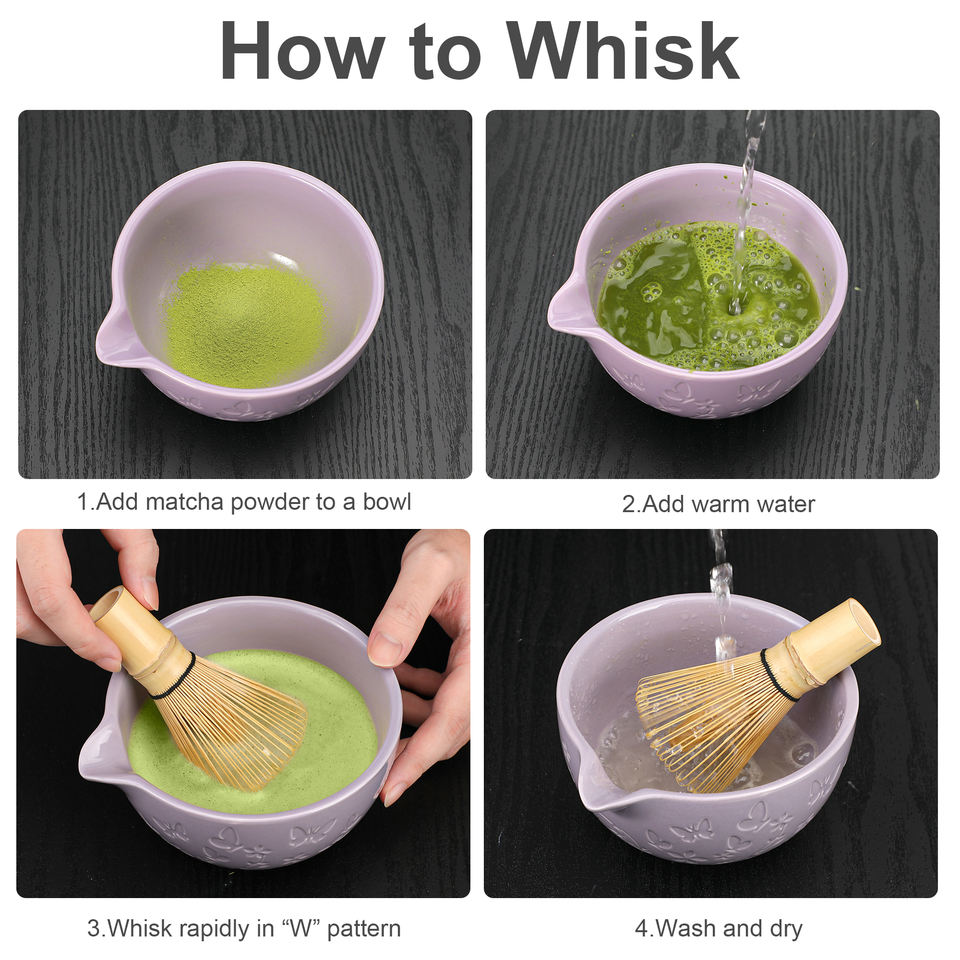 How to Whisk

1.Add matcha powder to a bowl

2.Add warm water

3.Whisk rapidly in “W” pattern

4.Wash and dry