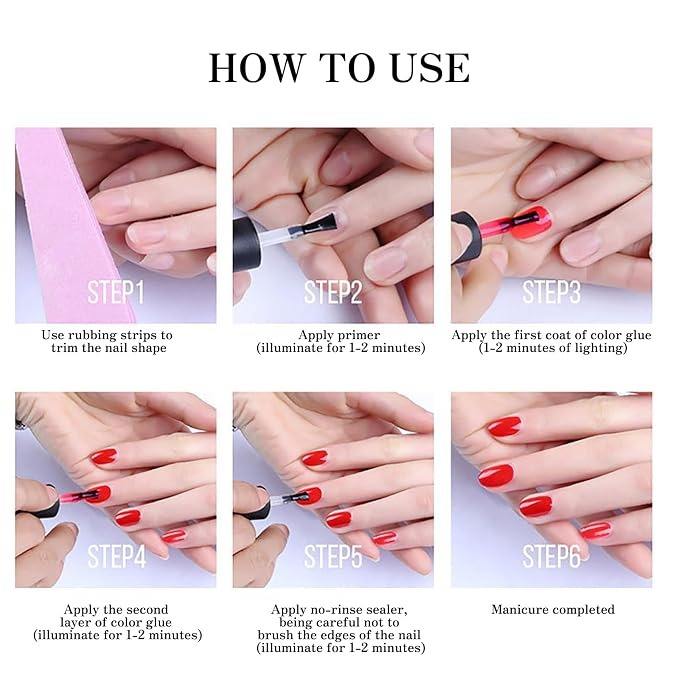 HOW TO USE

STEP1

Use rubbing strips to trim the nail shape

STEP2

Apply primer (illuminate for 1-2 minutes)

STEP3

Apply the first coat of color glue (1-2 minutes of lighting)

STEP4

Apply the second layer of color glue (illuminate for 1-2 minutes)

STEP5

Apply no-rinse sealer, being careful not to brush the edges of the nail (illuminate for 1-2 minutes)

STEP6

Manicure completed