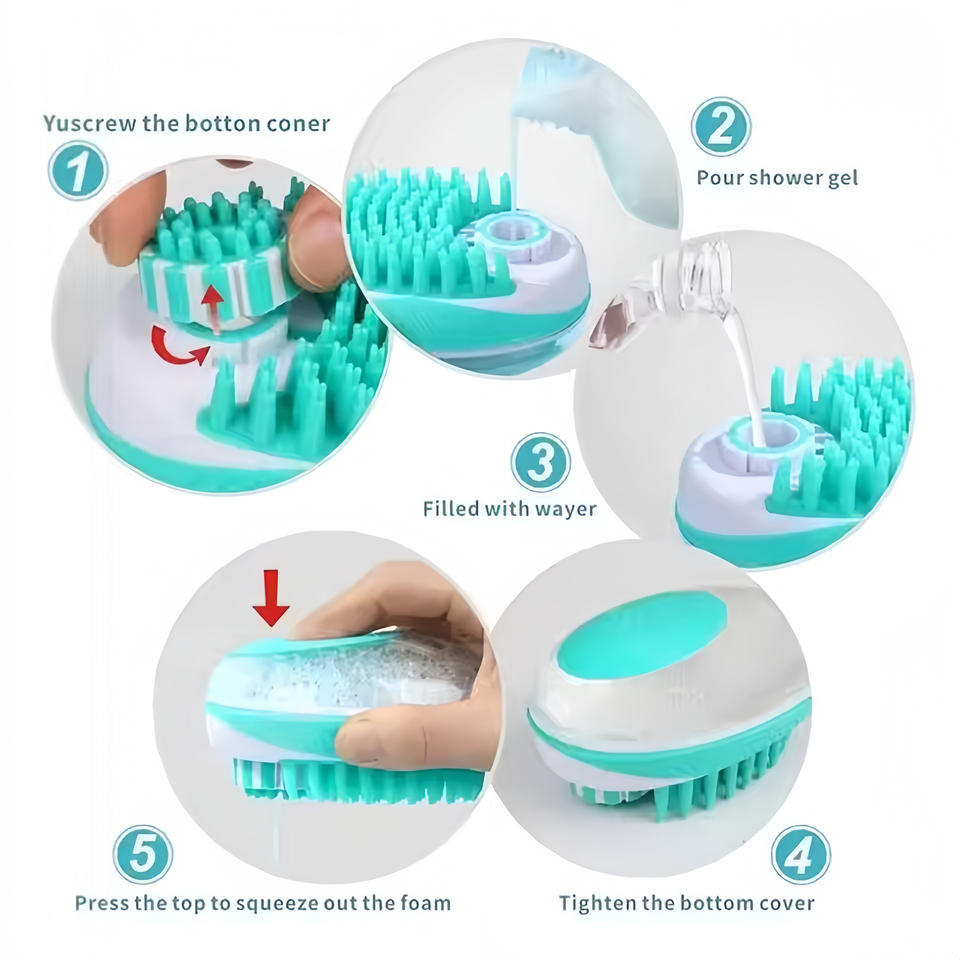 Yuscrew the botton coner

1

2

Pour shower gel

3

Filled with wayer

5

Press the top to squeeze out the foam

4

Tighten the bottom cover