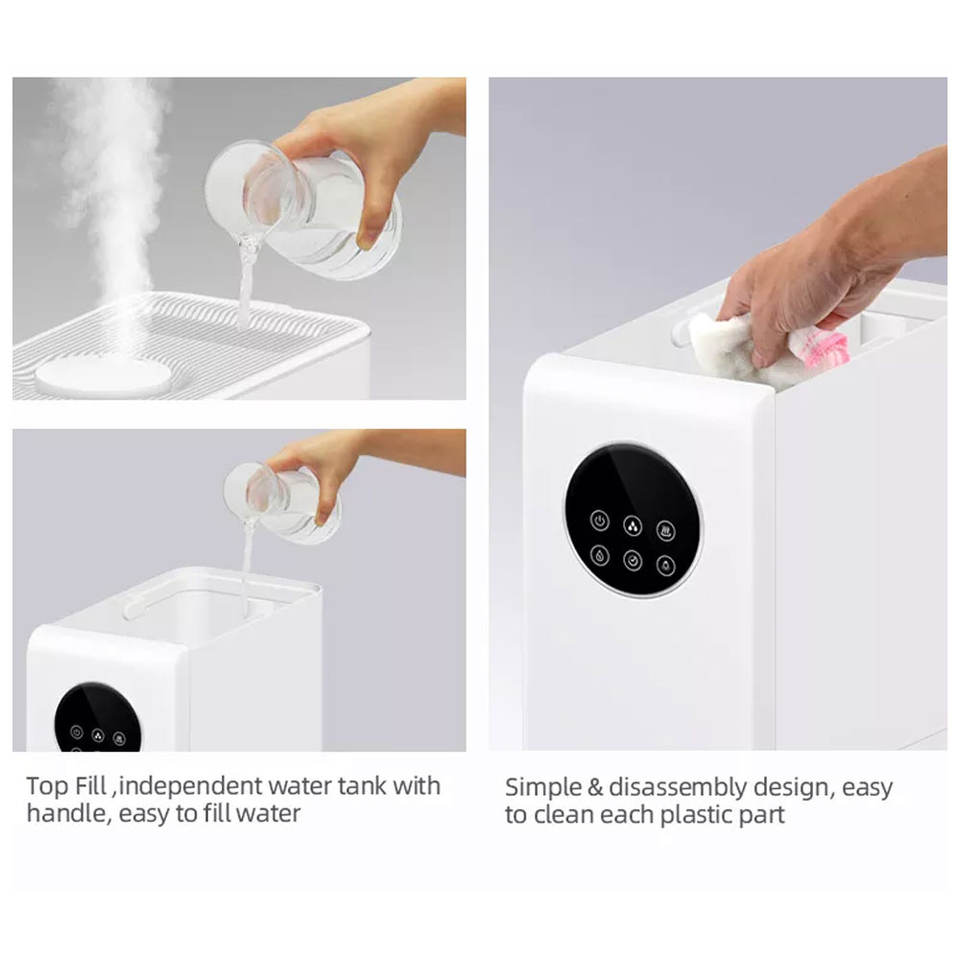 Top Fill ,independent water tank with handle, easy to fill water

Simple & disassembly design, easy to clean each plastic part