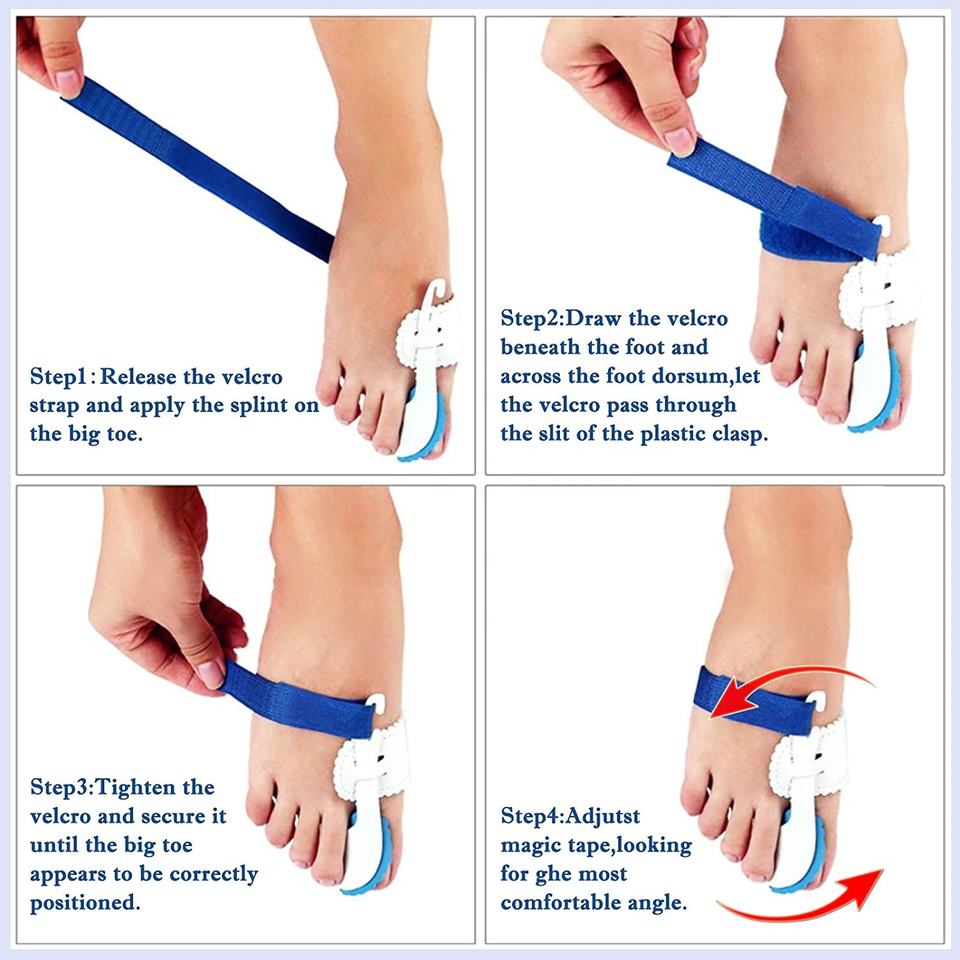 Step1 : Release the velcro strap and apply the splint on the big toe.

Step2:Draw the velcro beneath the foot and across the foot dorsum,let the velcro pass through the slit of the plastic clasp.

Step3:Tighten the velcro and secure it until the big toe appears to be correctly positioned.

Step4:Adjutst magic tape,looking for ghe most comfortable angle.