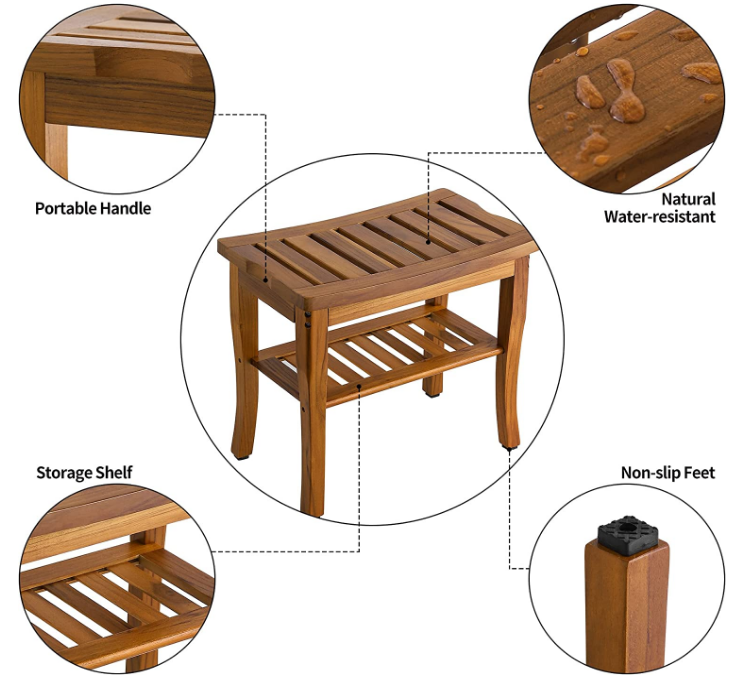 Portable Handle

Natural
Water-resistant

Storage Shelf

Non-slip Feet