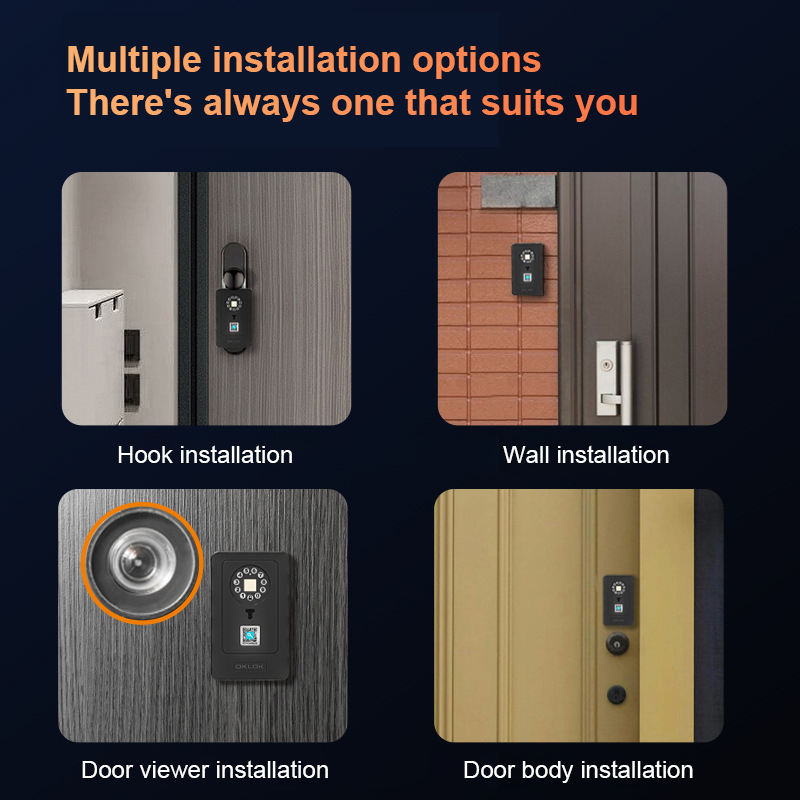 Multiple installation options
There's always one that suits you

Hook installation

Wall installation

OKLOK

Door viewer installation

Door body installation