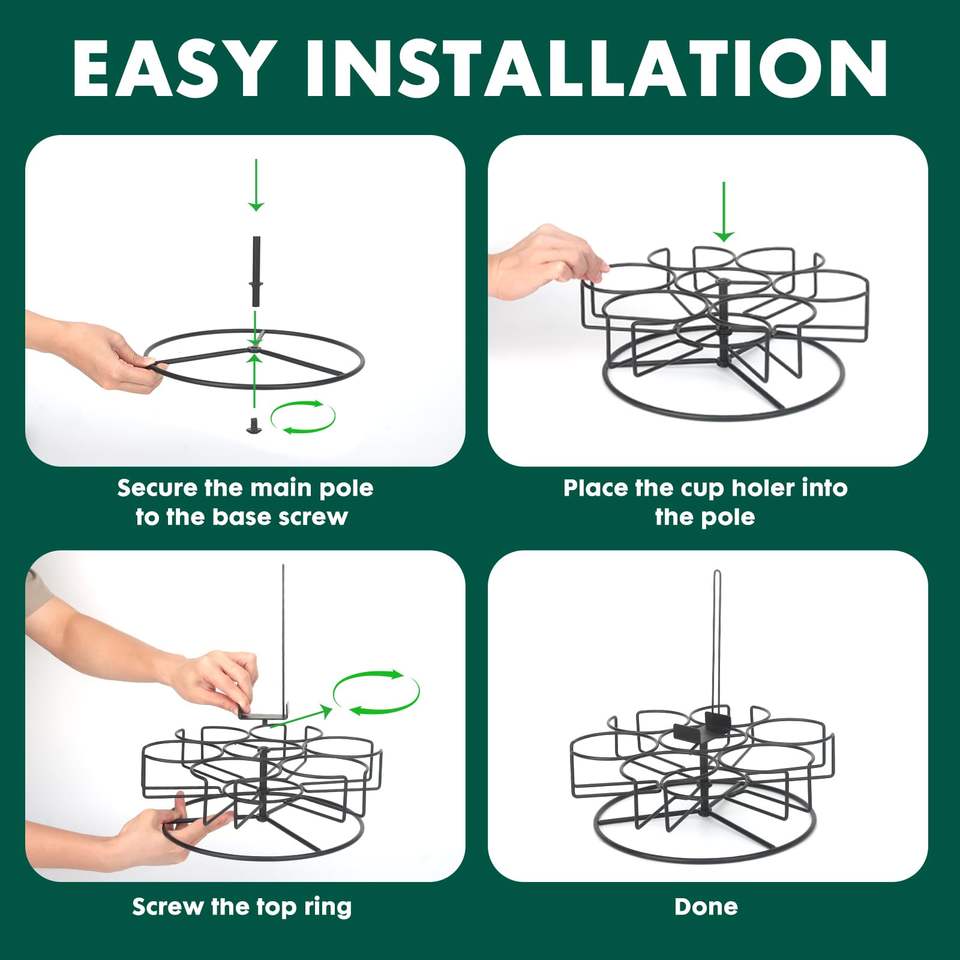 EASY INSTALLATION

Secure the main pole to the base screw

Place the cup holer into the pole

Screw the top ring

Done