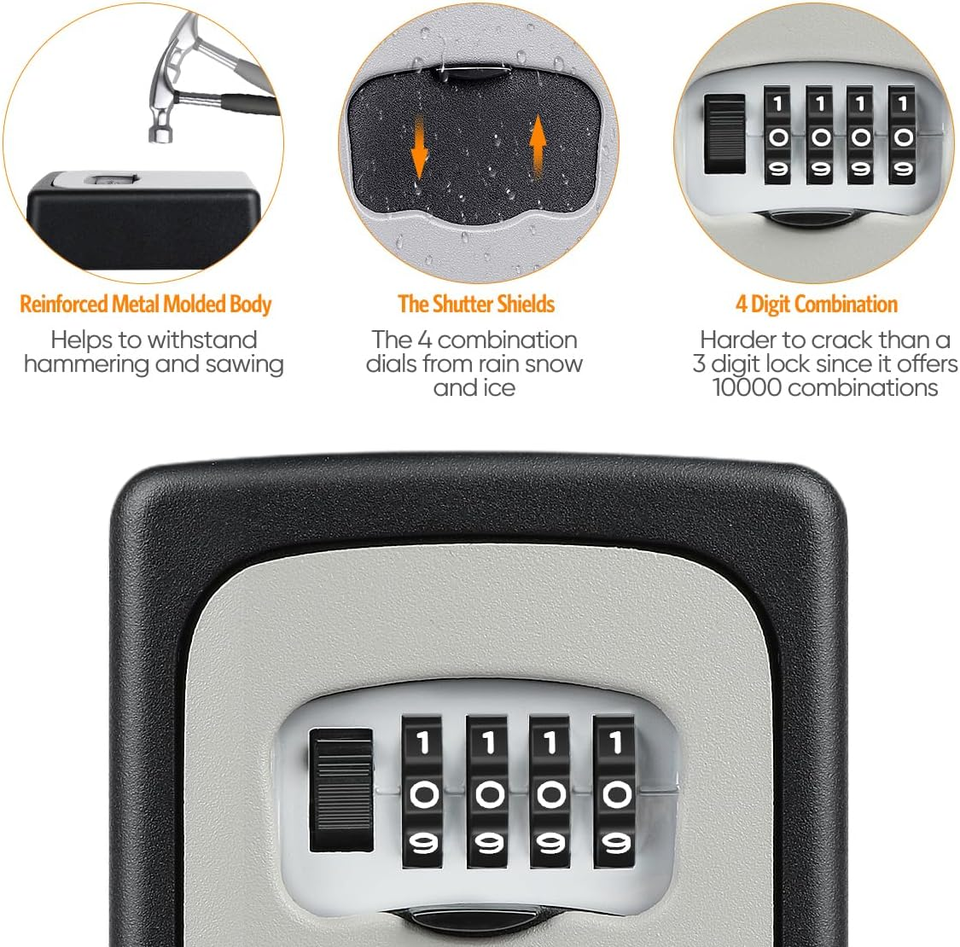 1 1 1 1
0 0 0 0
9 9 9 9

Reinforced Metal Molded Body
Helps to withstand hammering and sawing

The Shutter Shields
The 4 combination dials from rain snow and ice

4 Digit Combination
Harder to crack than a 3 digit lock since it offers 10000 combinations

1 1 1 1
0 0 0 0
9 9 9 9