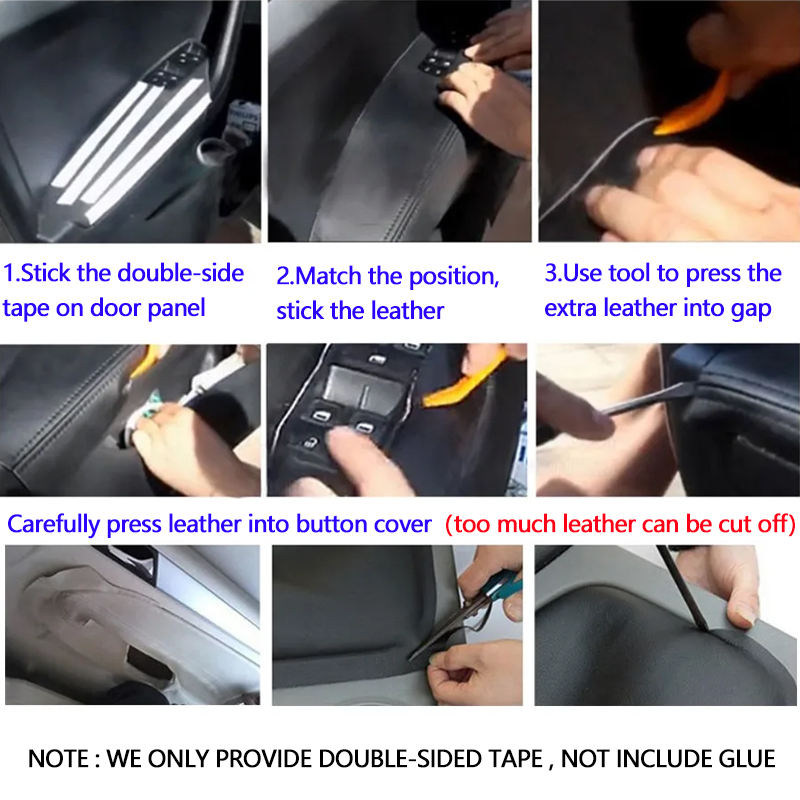 1.Stick the double-side tape on door panel

2.Match the position, stick the leather

3.Use tool to press the extra leather into gap

Carefully press leather into button cover (too much leather can be cut off)

NOTE : WE ONLY PROVIDE DOUBLE-SIDED TAPE , NOT INCLUDE GLUE