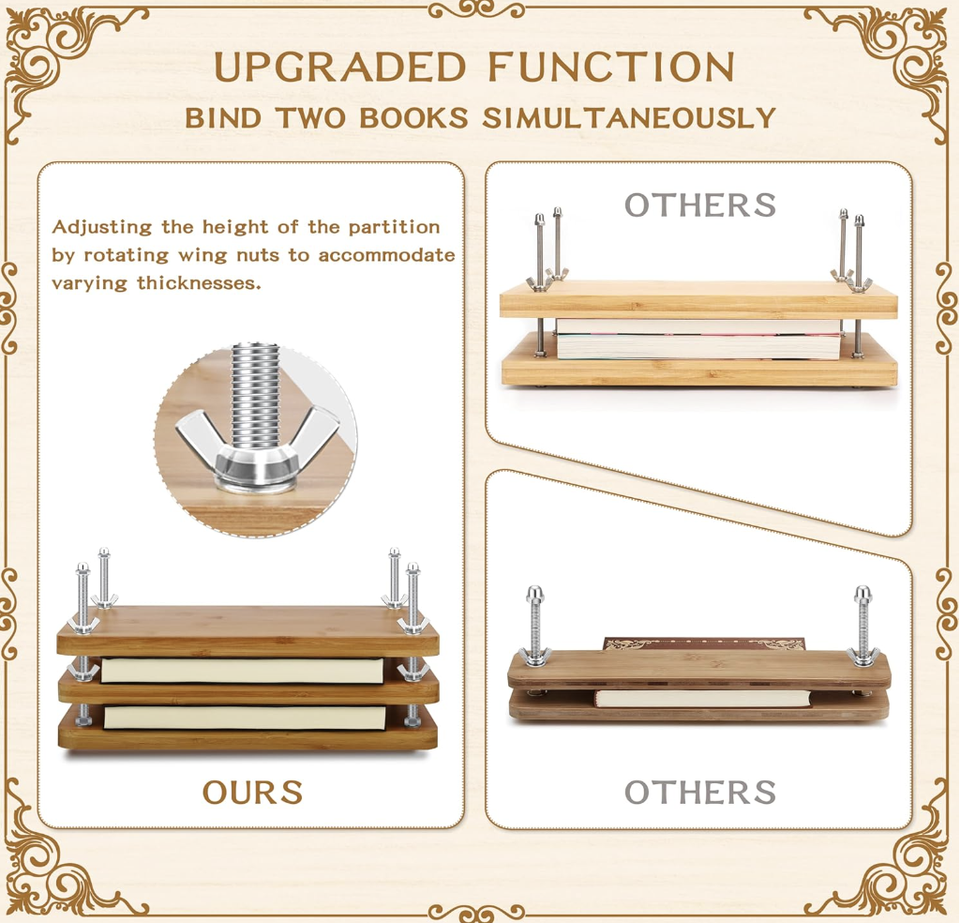 UPGRADED FUNCTION
BIND TWO BOOKS SIMULTANEOUSLY

Adjusting the height of the partition by rotating wing nuts to accommodate varying thicknesses.

OURS

OTHERS

OTHERS