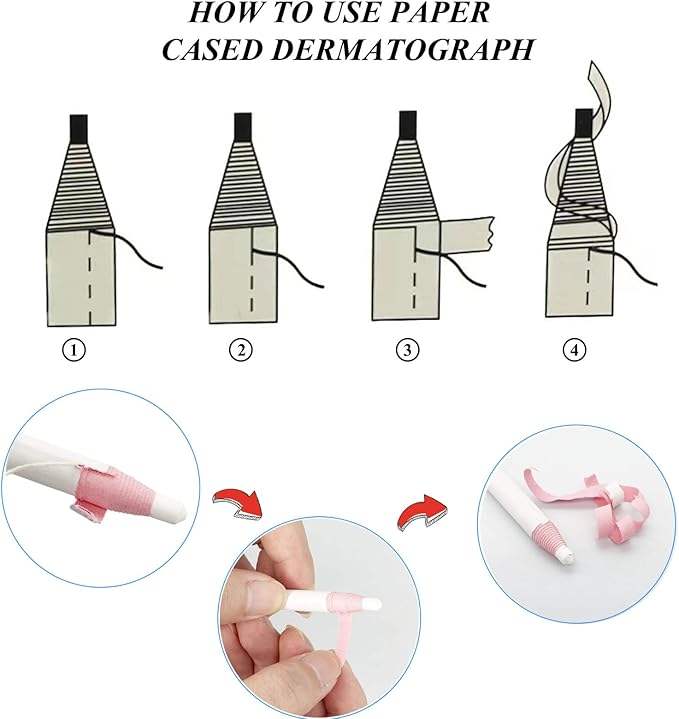 HOW TO USE PAPER
CASED DERMATOGRAPH

①

②

③

④