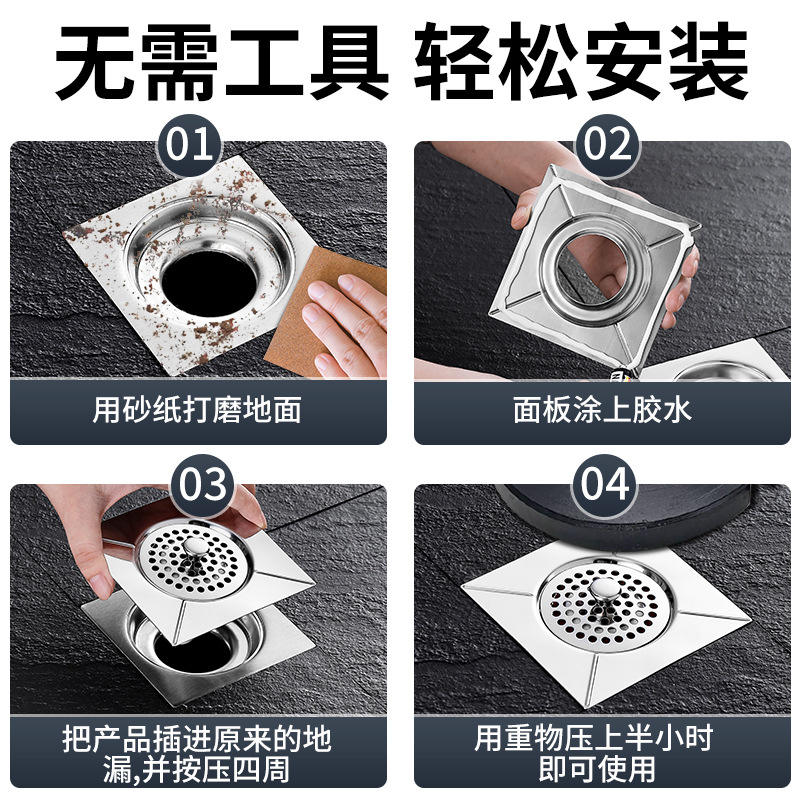 无需工具 轻松安装

01
用砂纸打磨地面

02
面板涂上胶水

03
把产品插进原来的地漏,并按压四周

04
用重物压上半小时即可使用