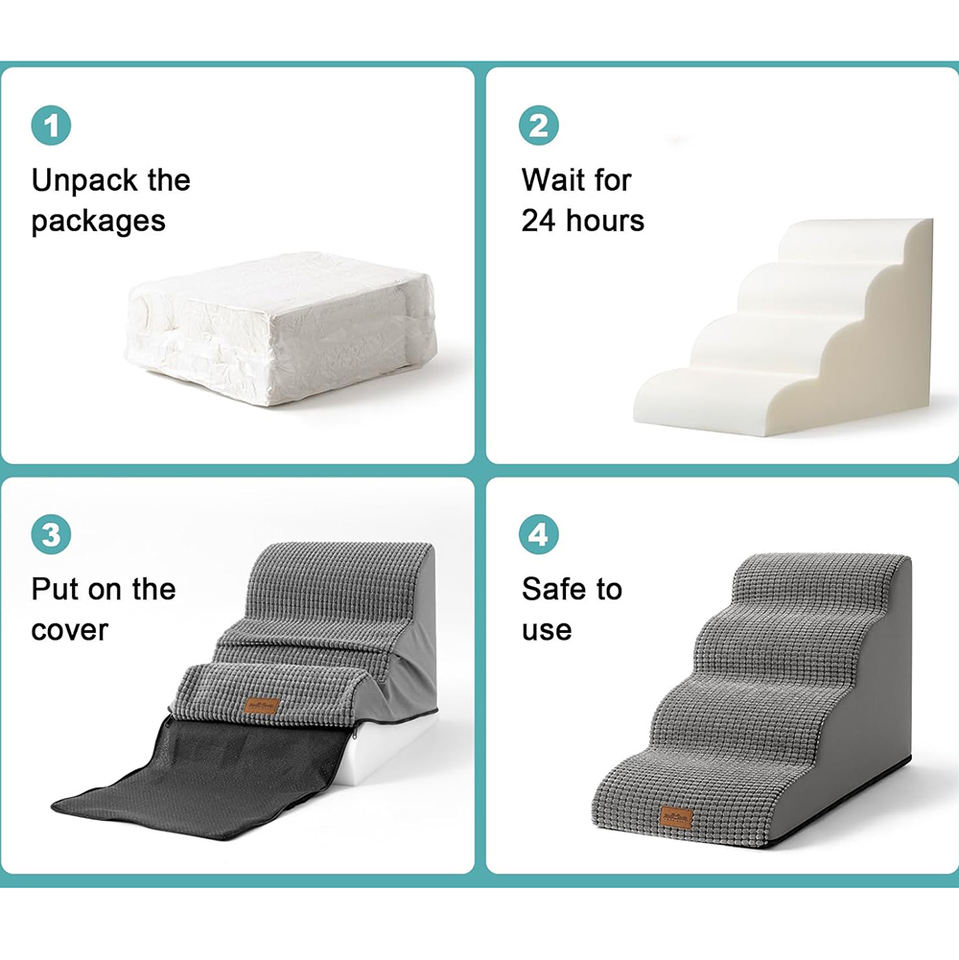 1
Unpack the packages

2
Wait for 24 hours

3
Put on the cover

4
Safe to use